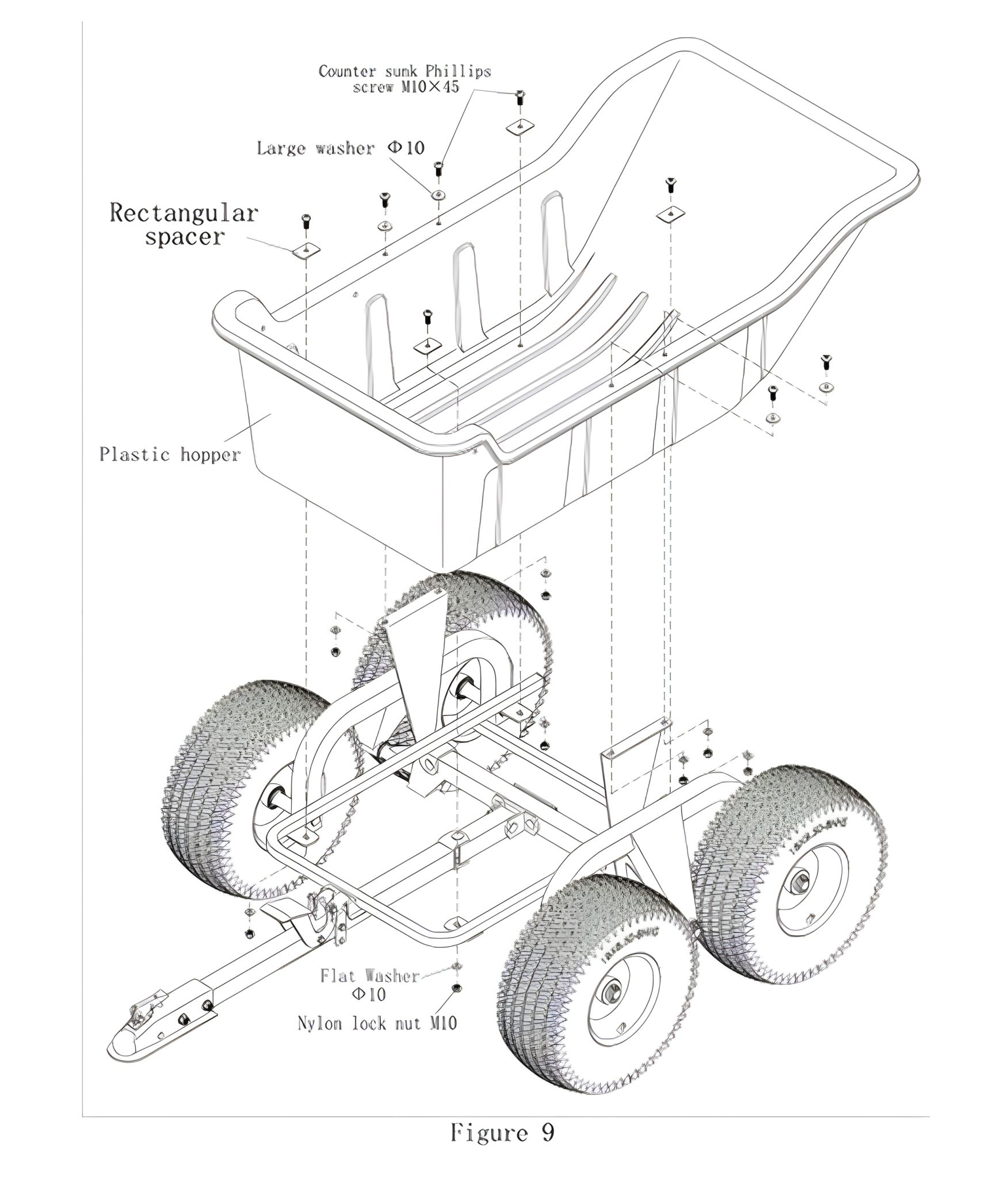 Counter sunk Phillips screw M10×45

Large washer Φ10

Rectangular spacer

Plastic hopper

Flat Washer Φ10

Nylon lock nut M10

Figure 9