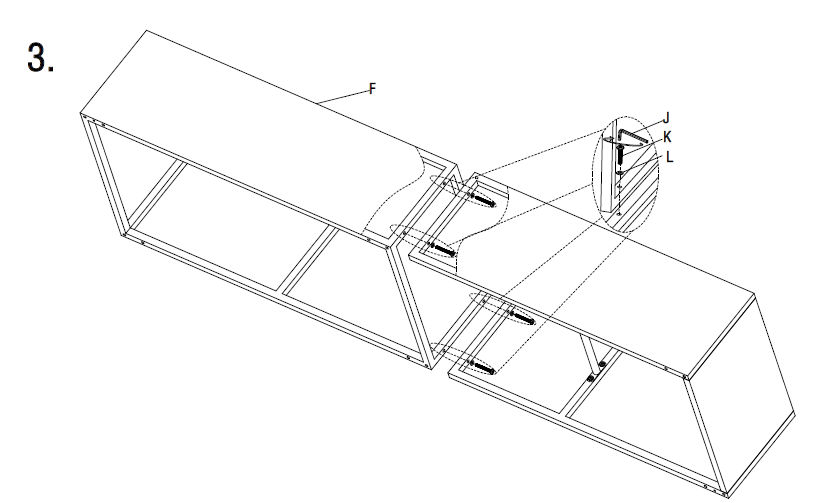 3.

F

J
K
L