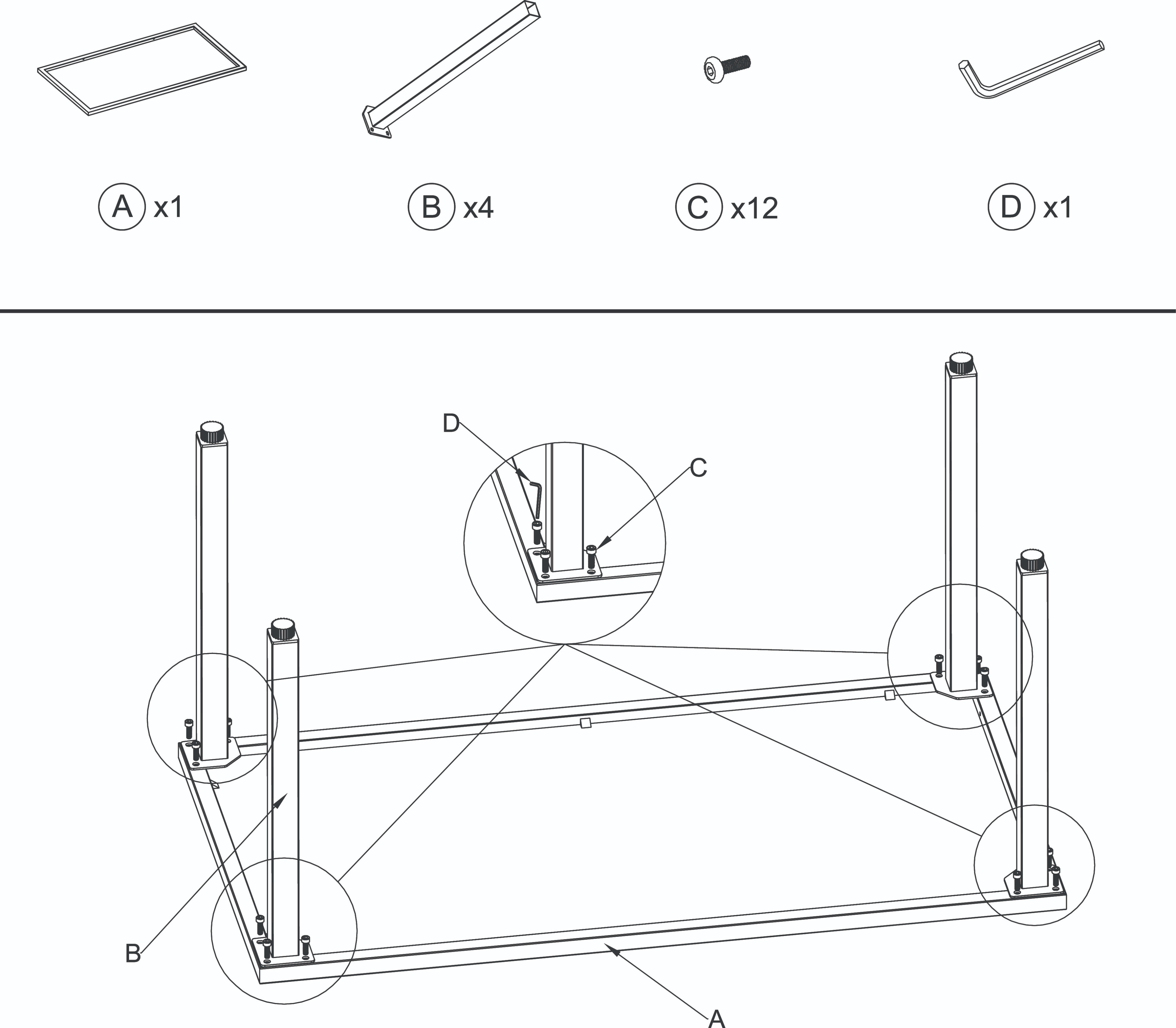 A x1

B x4

C x12

D x1

D

C

B

A