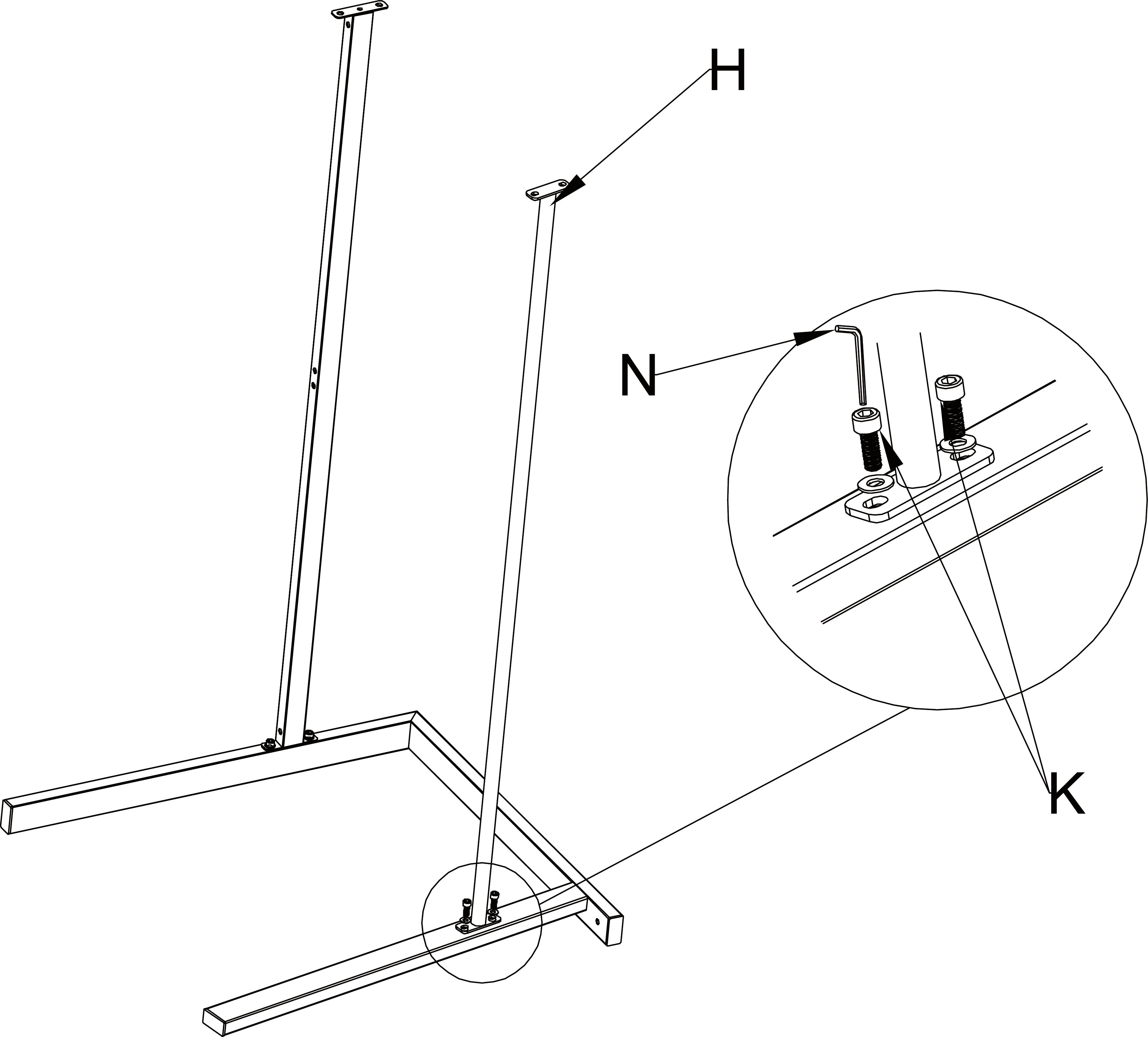 H

N

K