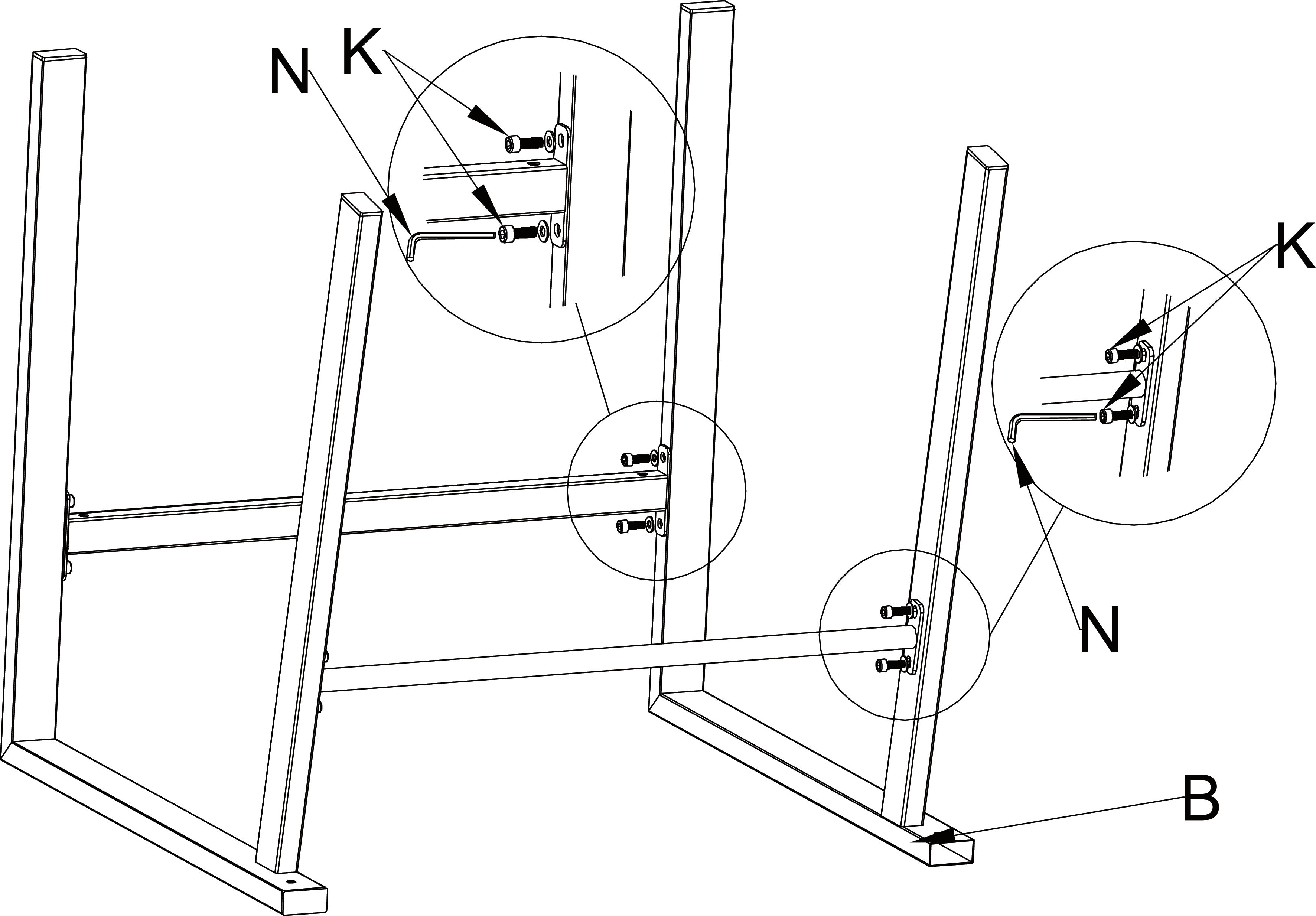 N
K
K
N
B