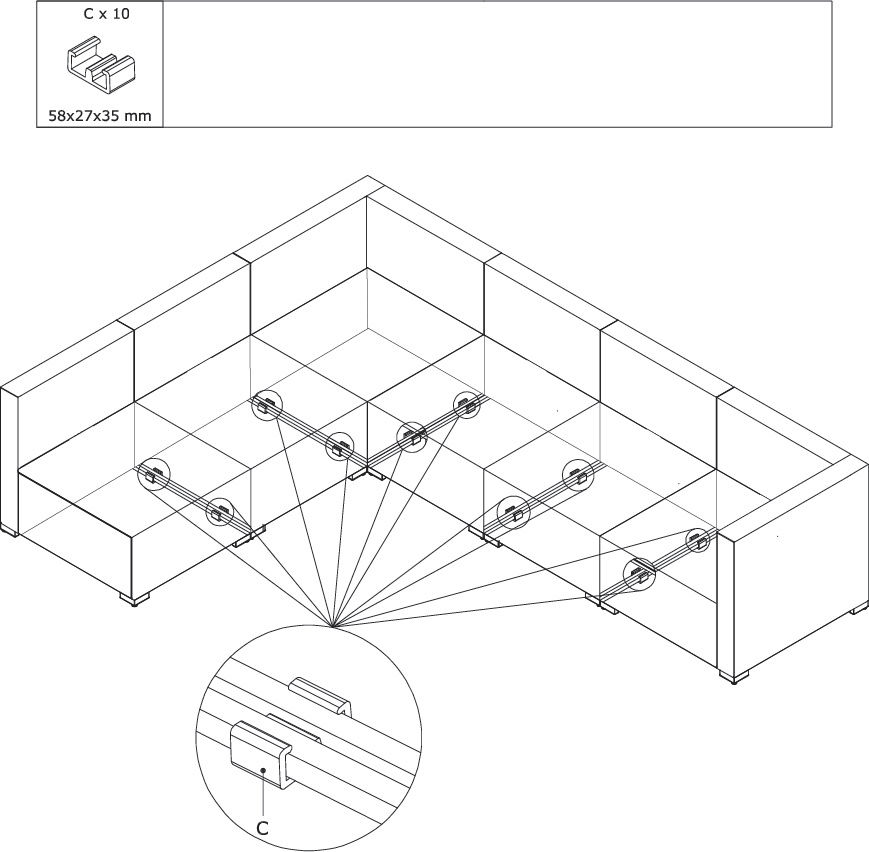 C x 10

58x27x35 mm

C