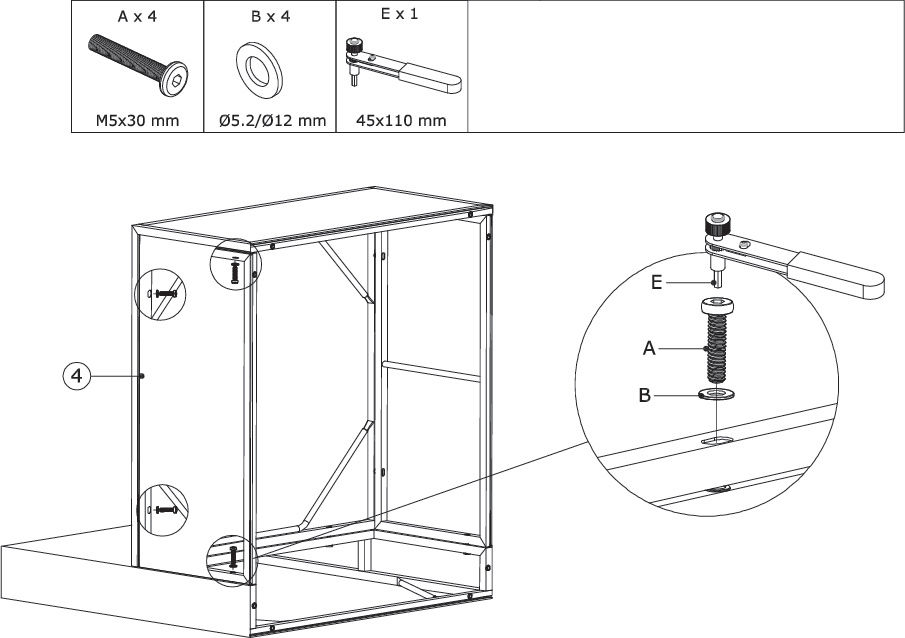 | A x 4 | B x 4 | E x 1 | |
|---|---|---|---|
| M5x30 mm | Ø5.2/Ø12 mm | 45x110 mm | |

4

E

A

B