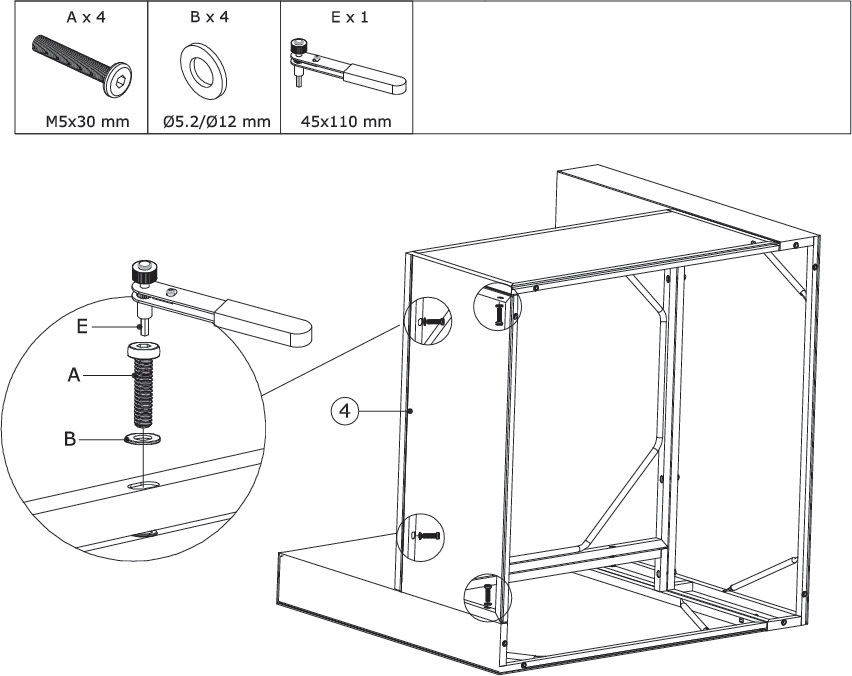 | A x 4 | B x 4 | E x 1 |
|---|---|---|
| M5x30 mm | Ø5.2/Ø12 mm | 45x110 mm |

E
A
B
4