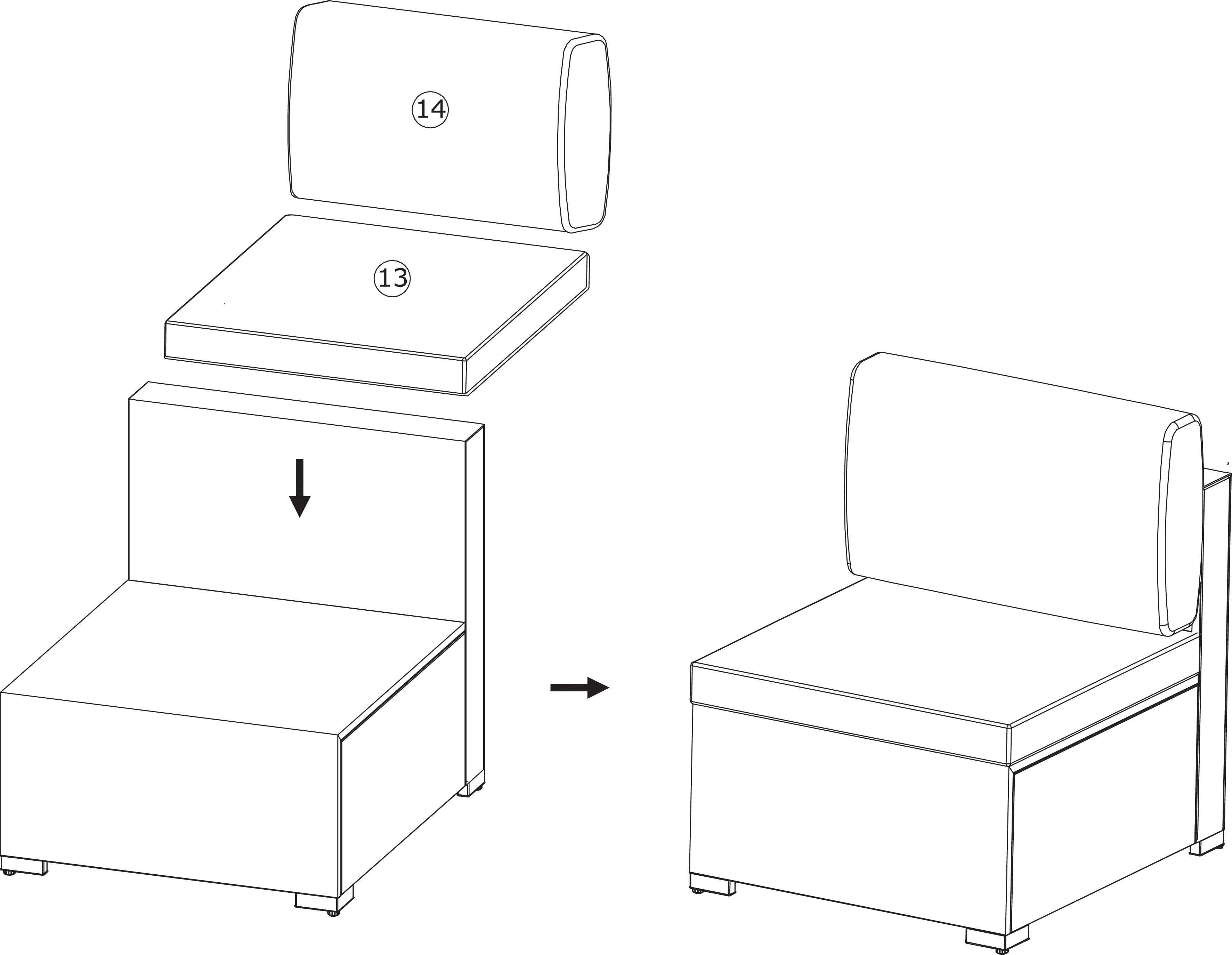 14

13