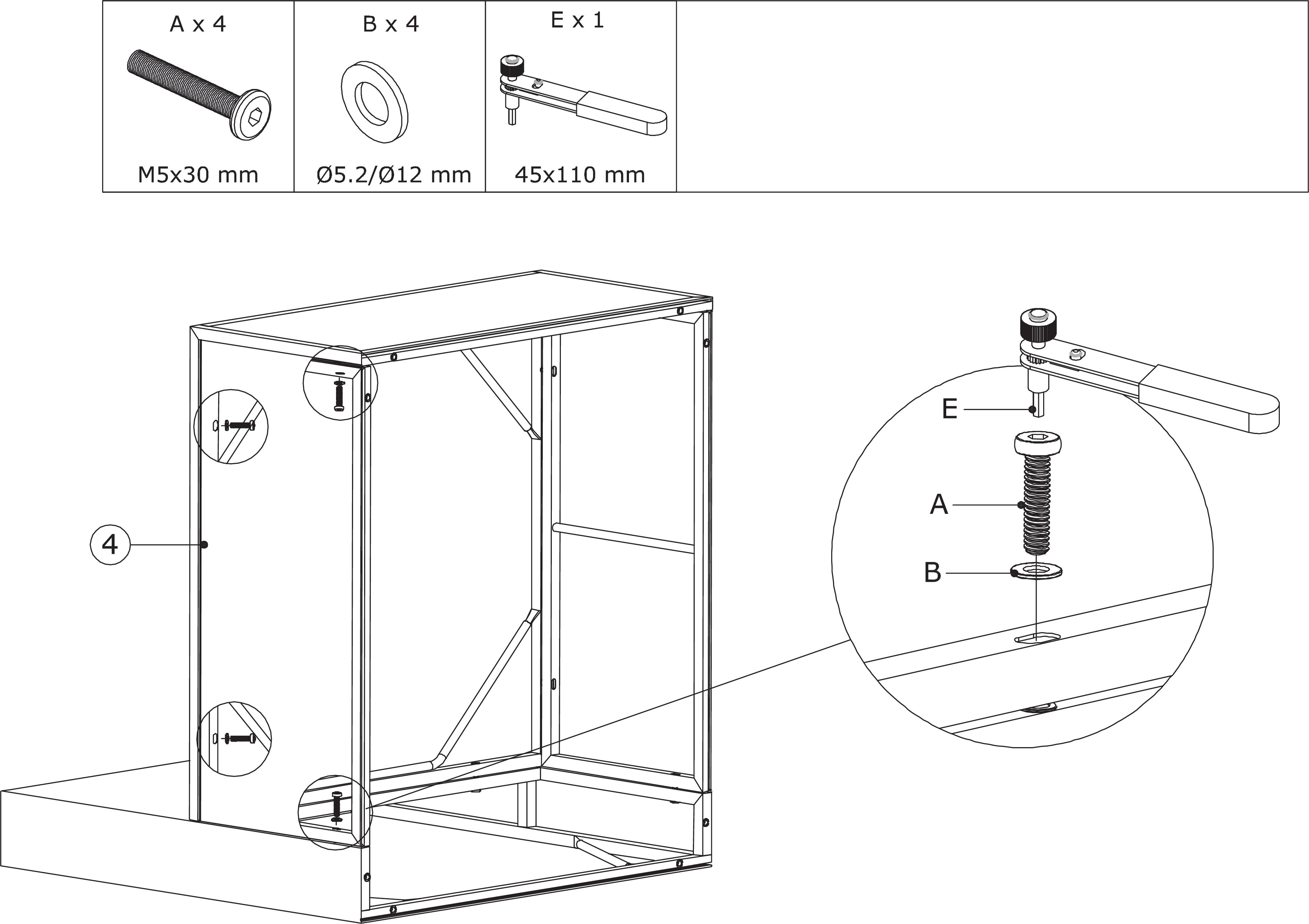 | A x 4 | B x 4 | E x 1 | |
|---|---|---|---|
| M5x30 mm | Ø5.2/Ø12 mm | 45x110 mm | |

4

E

A

B