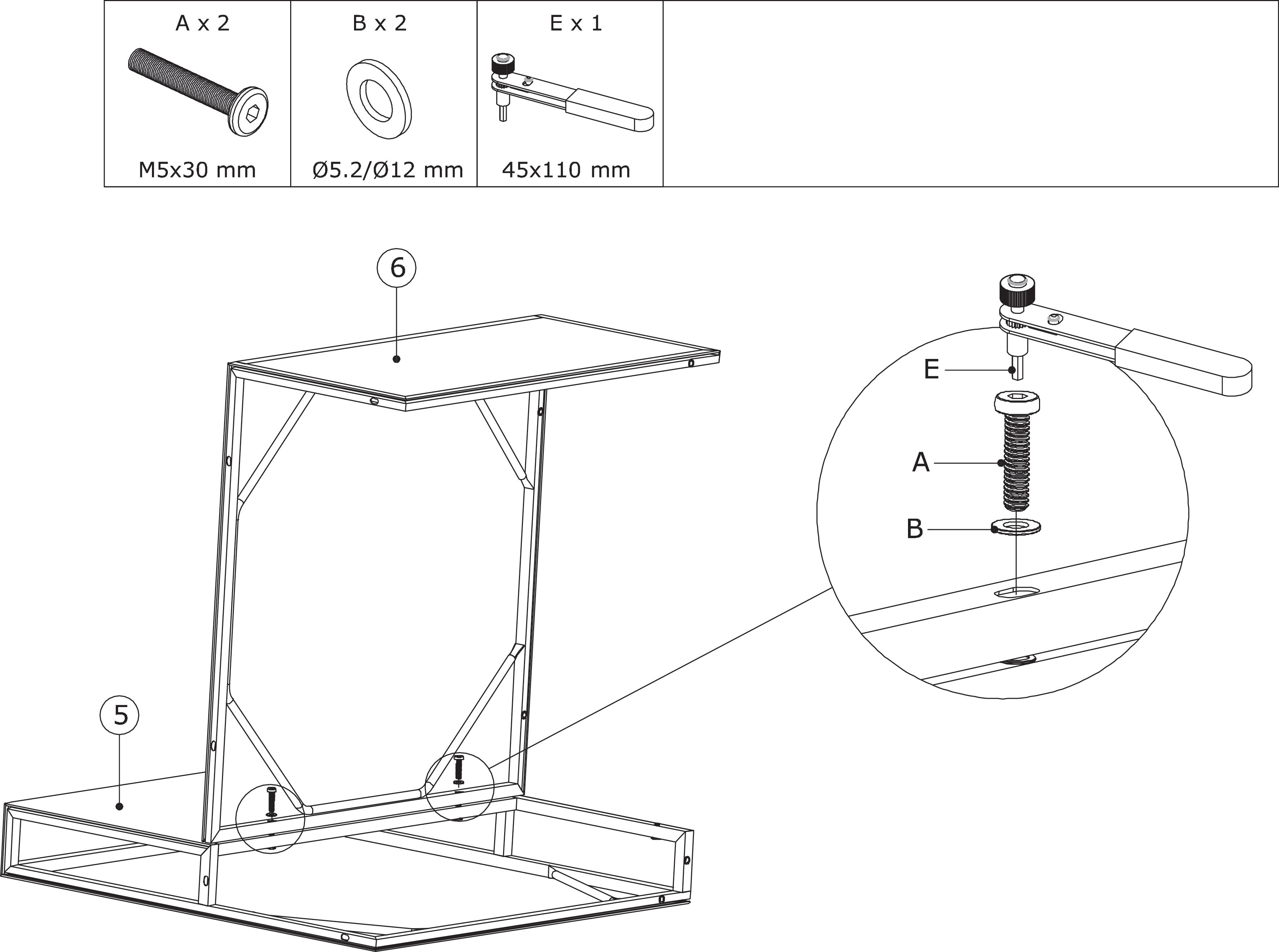 | A x 2 | B x 2 | E x 1 | |
|---|---|---|---|
| M5x30 mm | Ø5.2/Ø12 mm | 45x110 mm | |

6

5

E

A

B