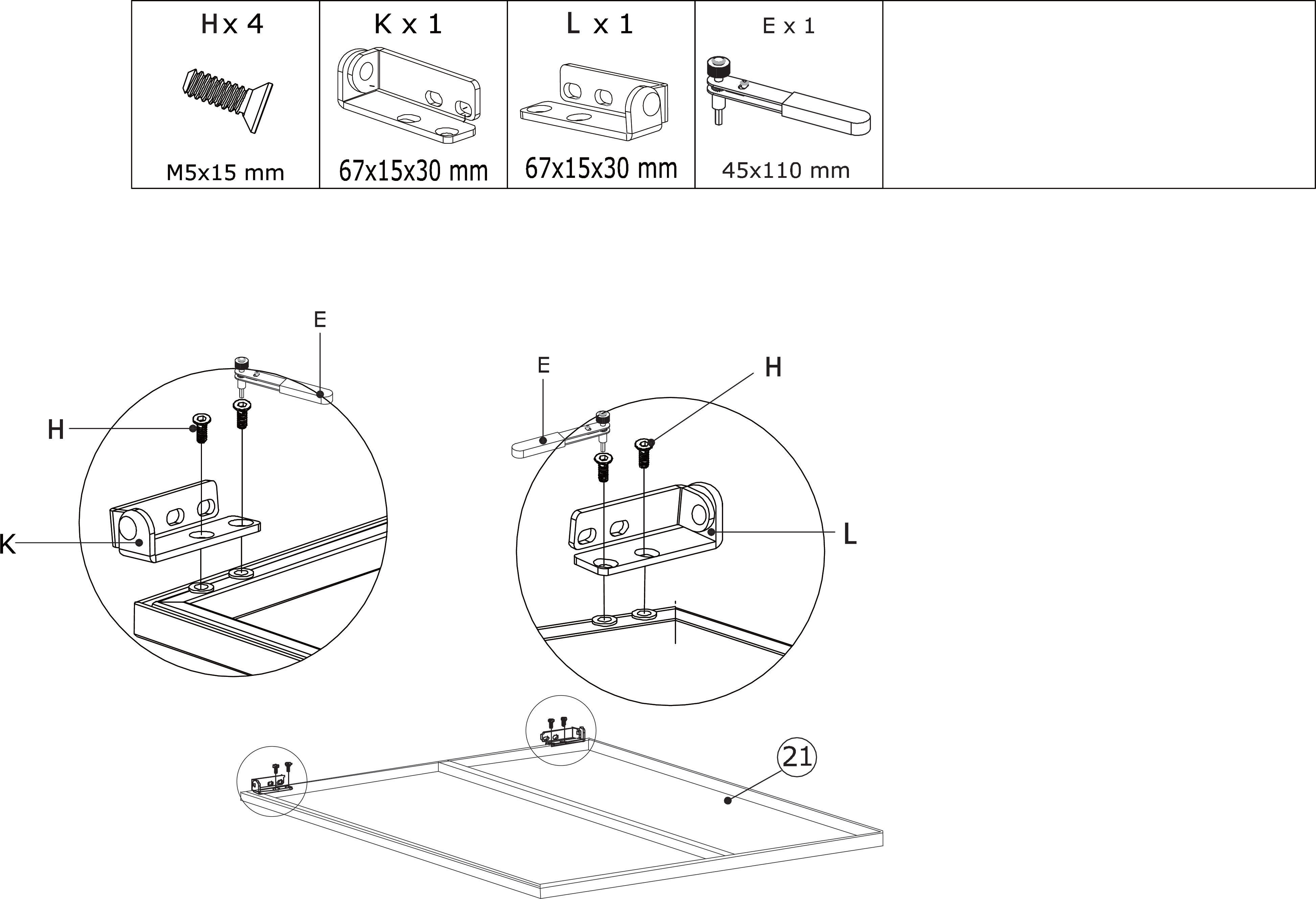 | H x 4 | K x 1 | L x 1 | E x 1 | |
|---|---|---|---|---|
| M5x15 mm | 67x15x30 mm | 67x15x30 mm | 45x110 mm | |

E
H
K

E
H
L

21