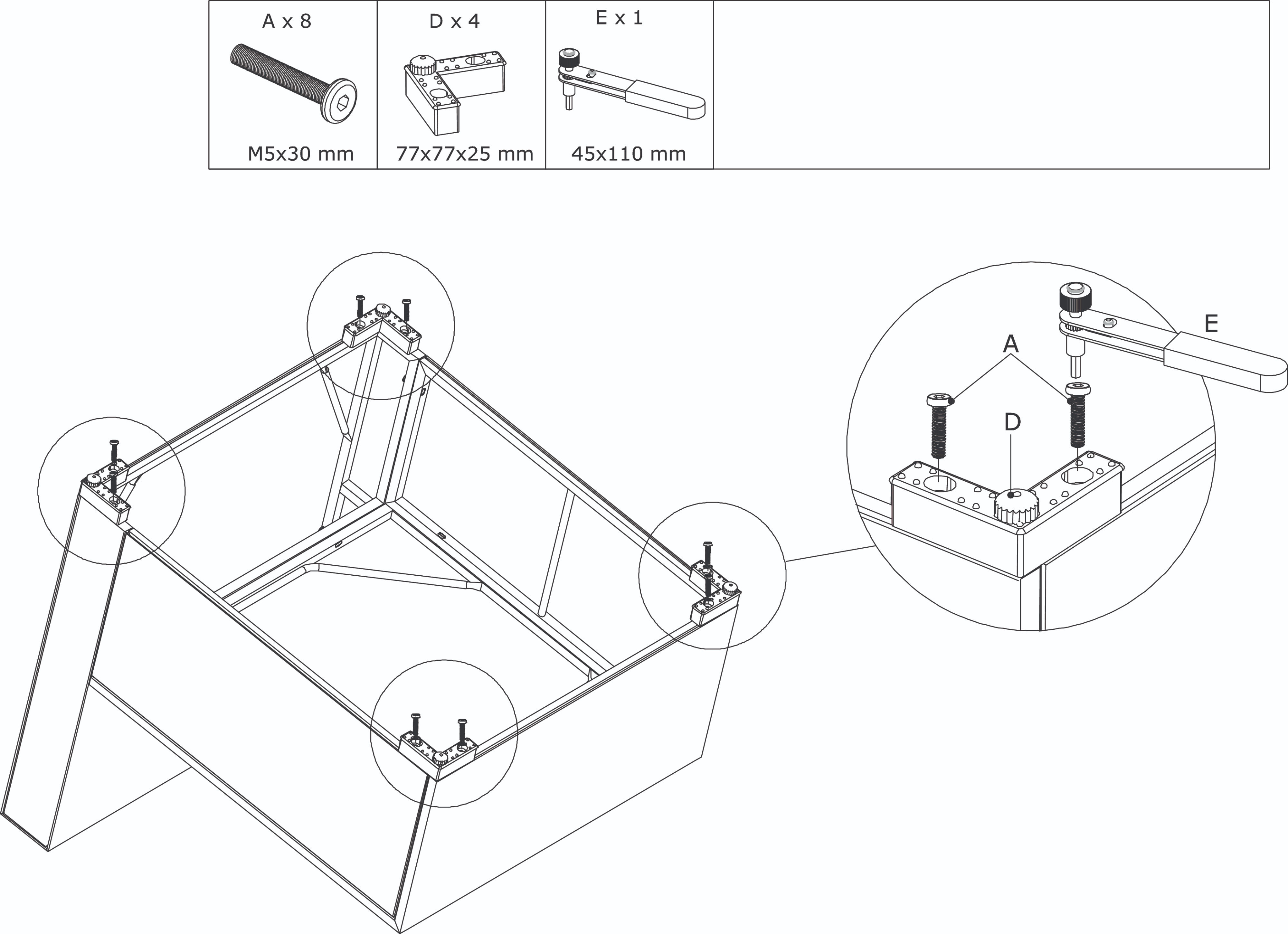 | A x 8 | D x 4 | E x 1 | |
|---|---|---|---|
| M5x30 mm | 77x77x25 mm | 45x110 mm | |

E

A

D