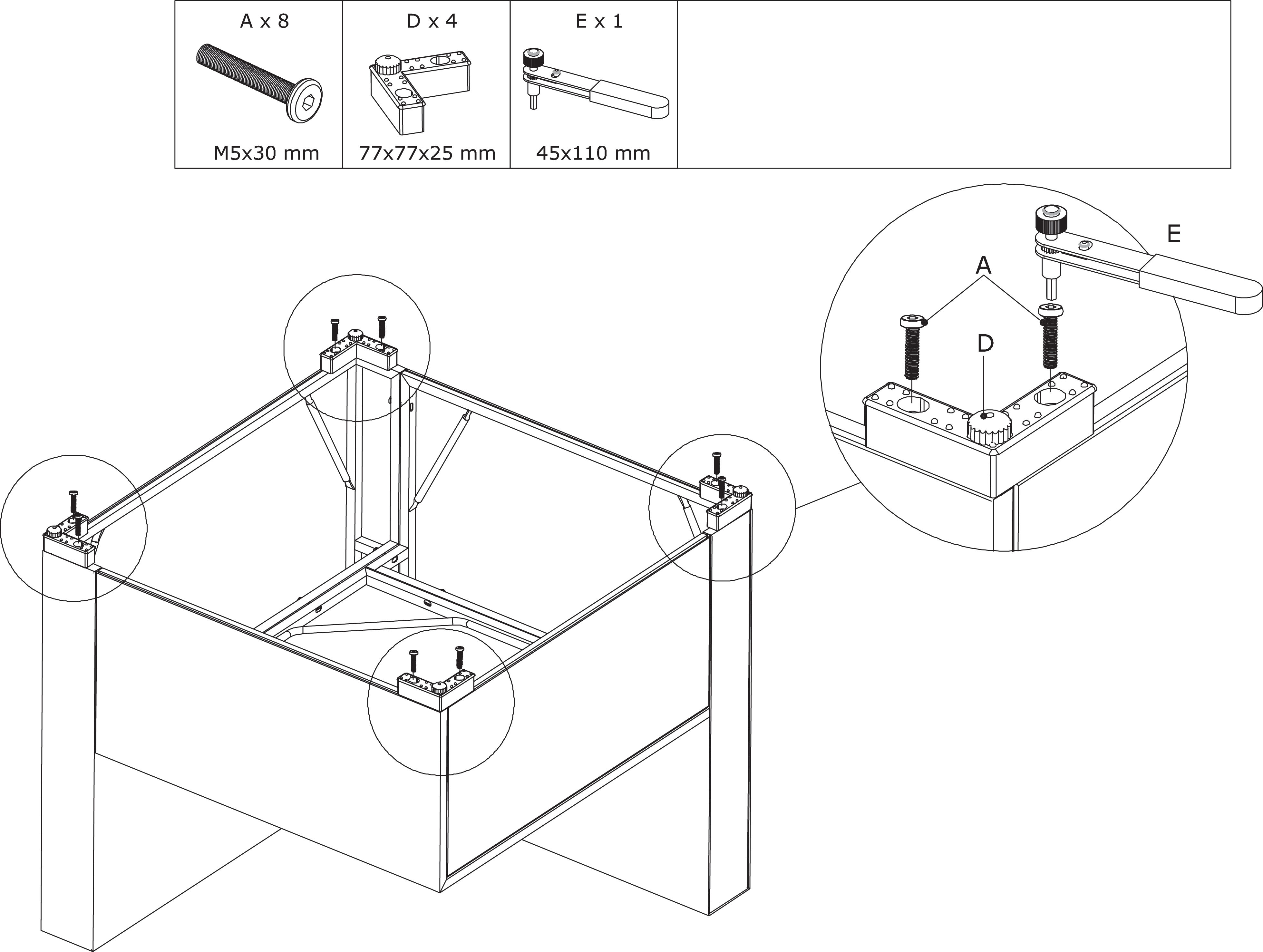 | A x 8 | D x 4 | E x 1 | |
|---|---|---|---|
| M5x30 mm | 77x77x25 mm | 45x110 mm | |

E
A
D