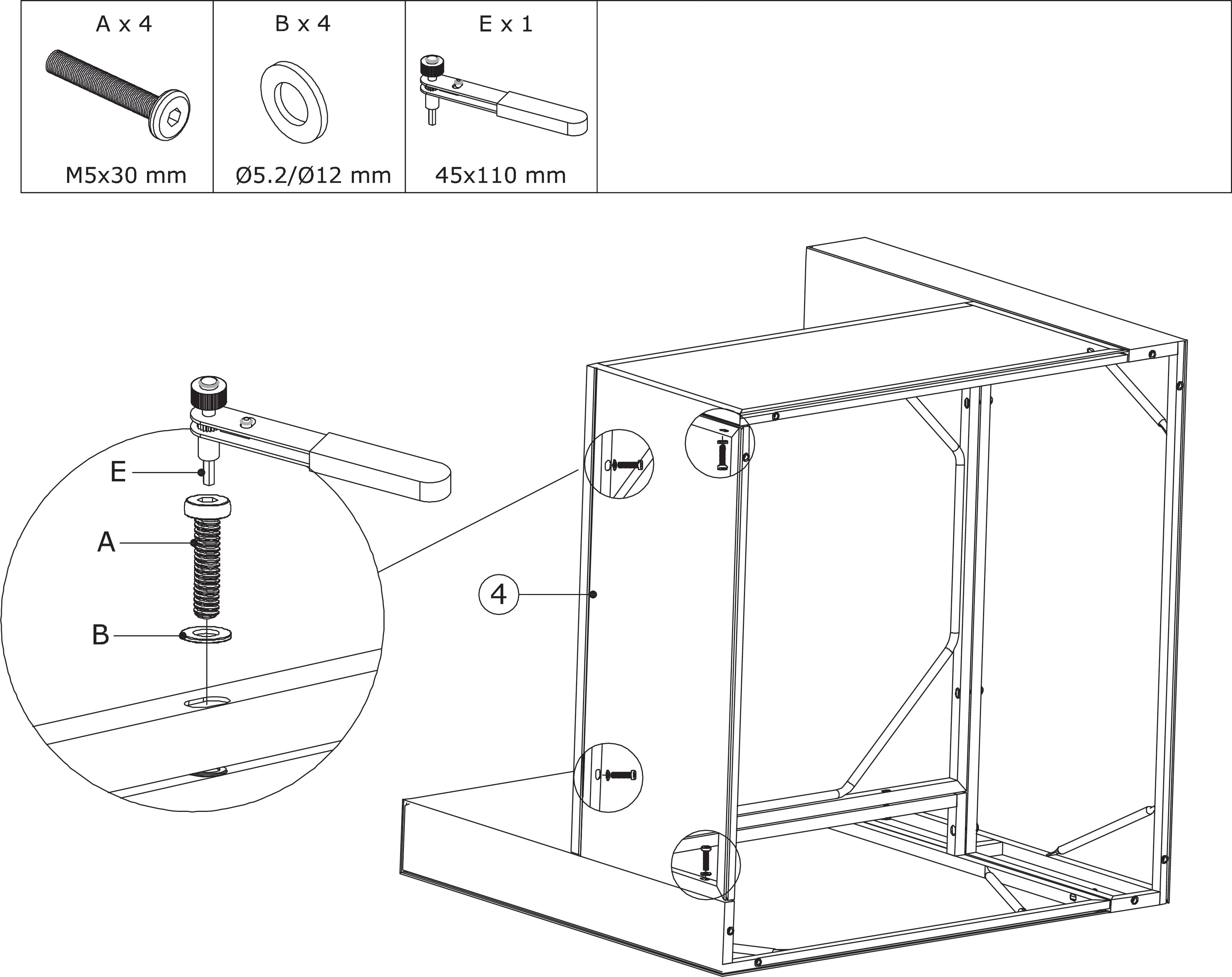 | A x 4 | B x 4 | E x 1 | |
|---|---|---|---|
| M5x30 mm | Ø5.2/Ø12 mm | 45x110 mm | |

E

A

B

4