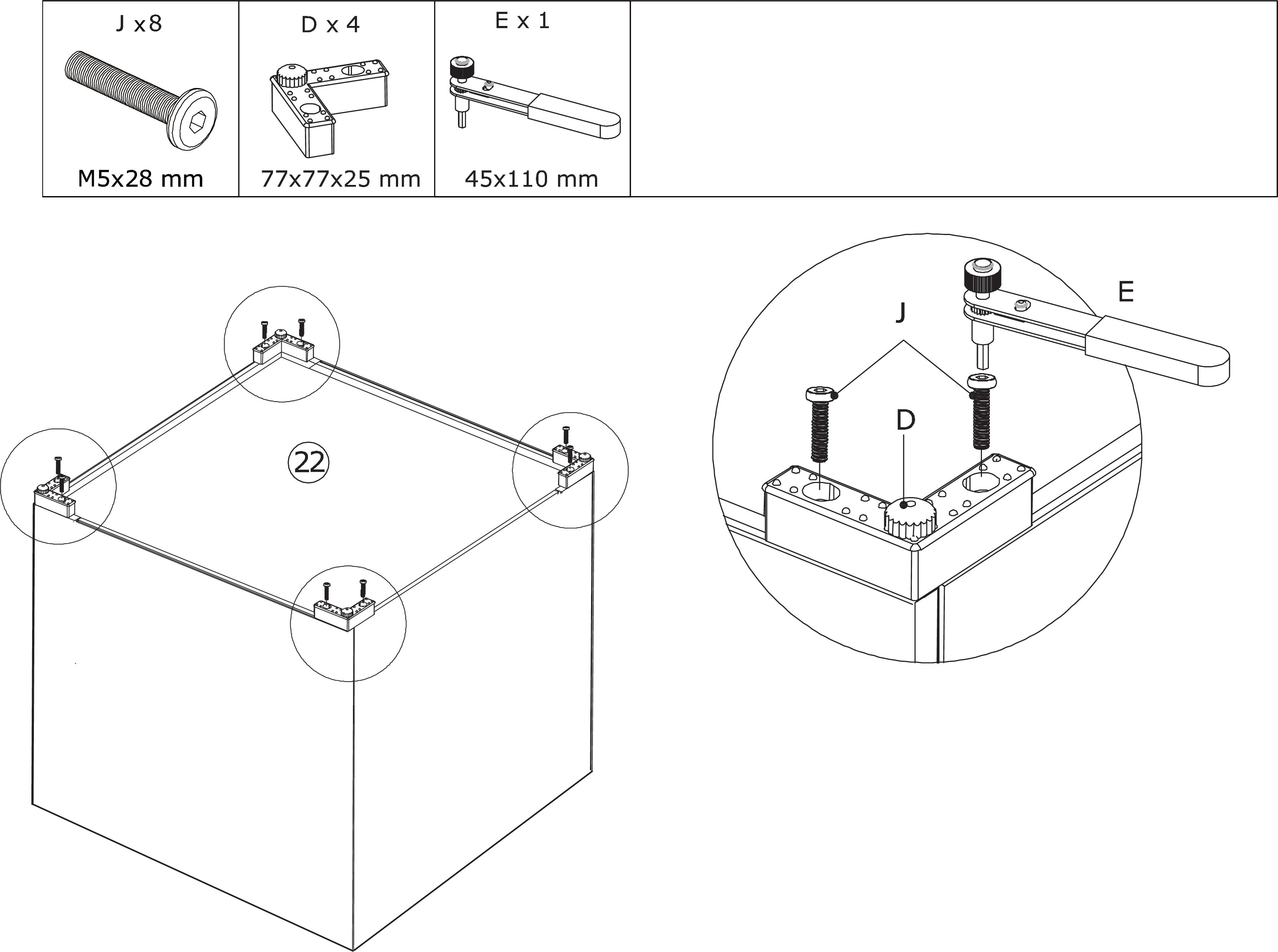 | J x8 | D x 4 | E x 1 | |
|---|---|---|---|
| M5x28 mm | 77x77x25 mm | 45x110 mm | |

22

J

E

D