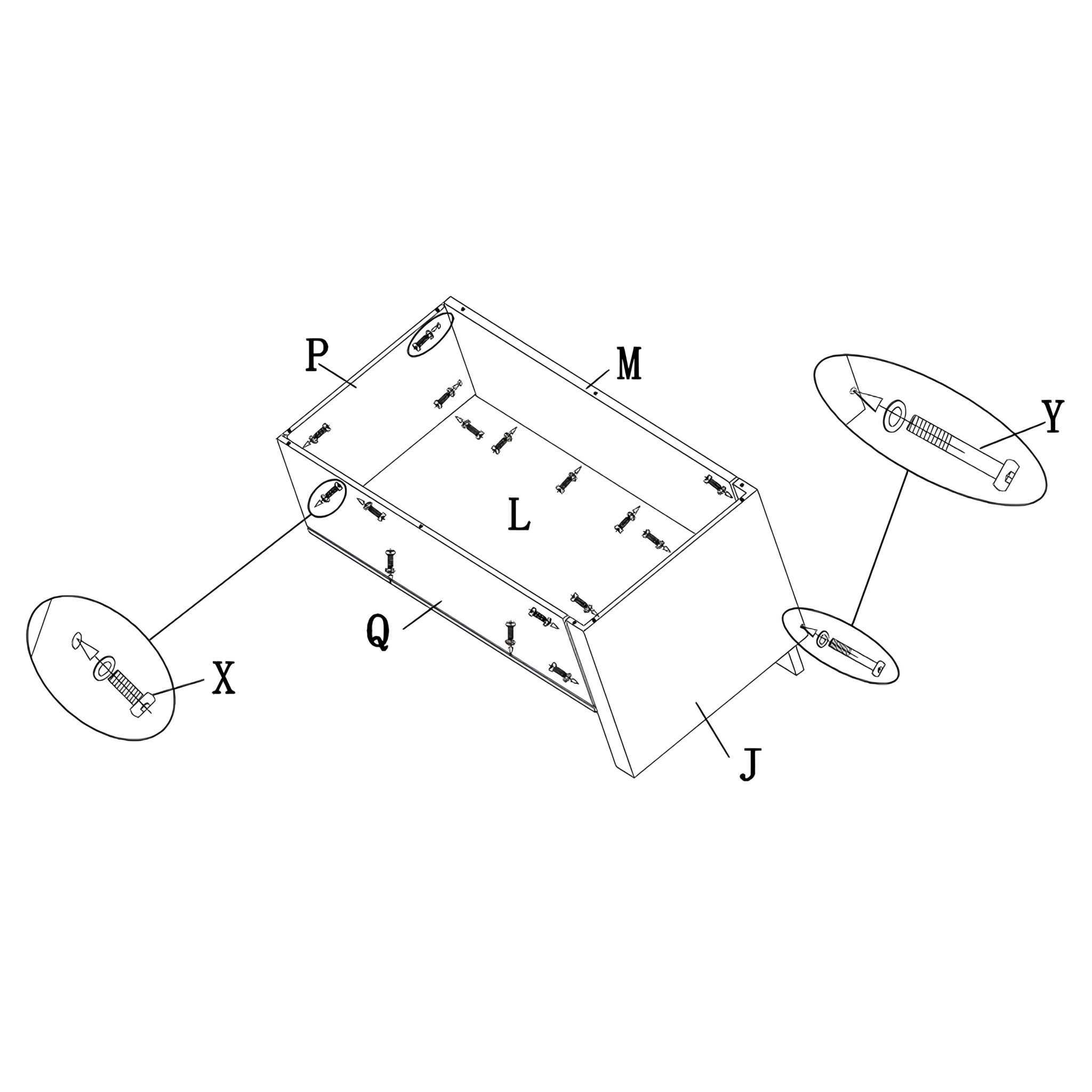 P
M
Y
L
Q
X
J