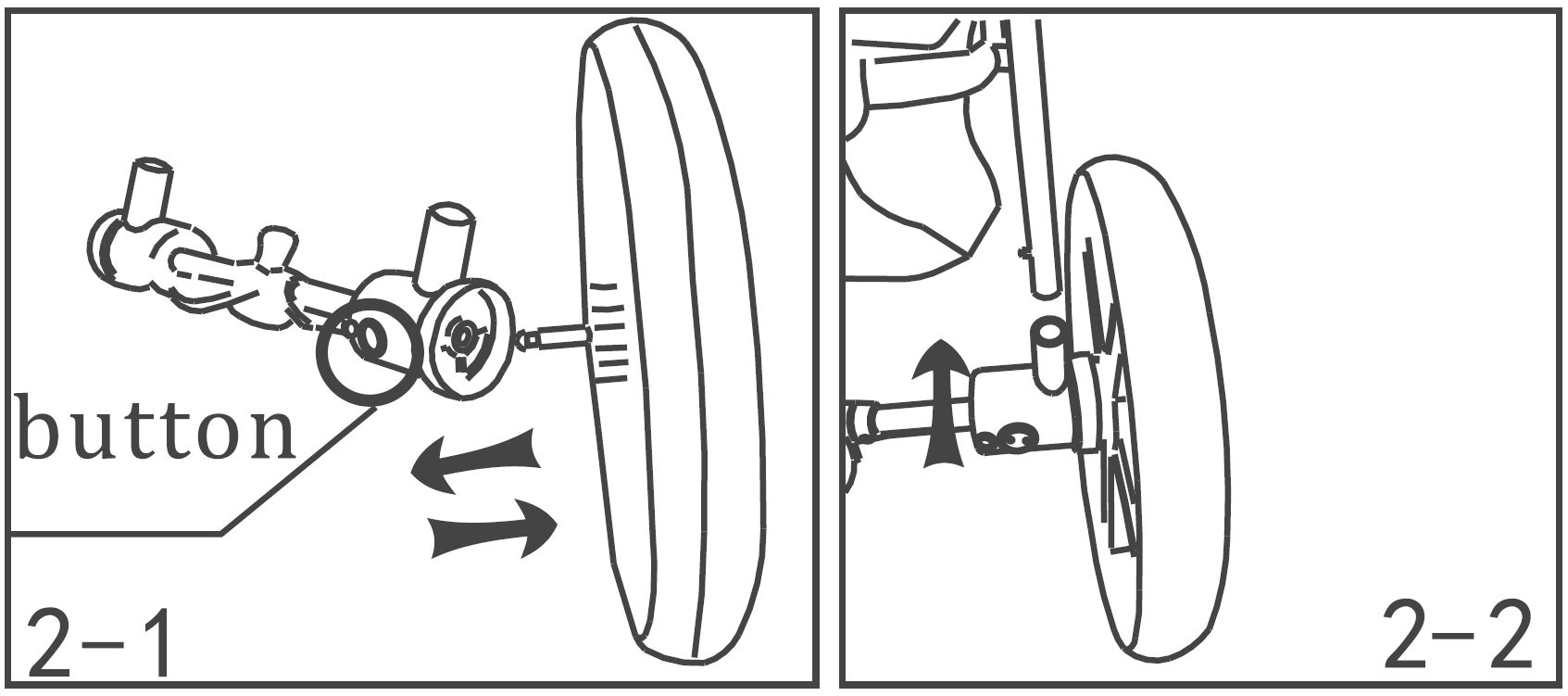 button

2-1

2-2