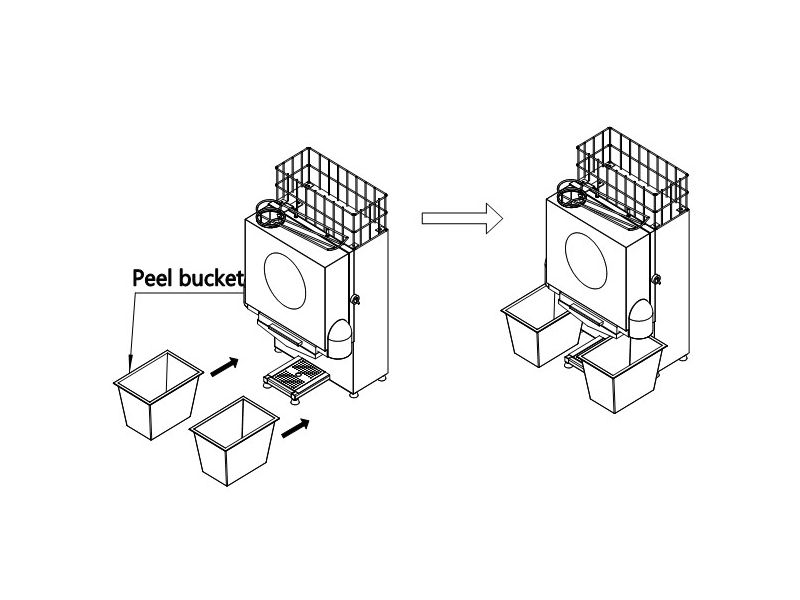 Peel bucket