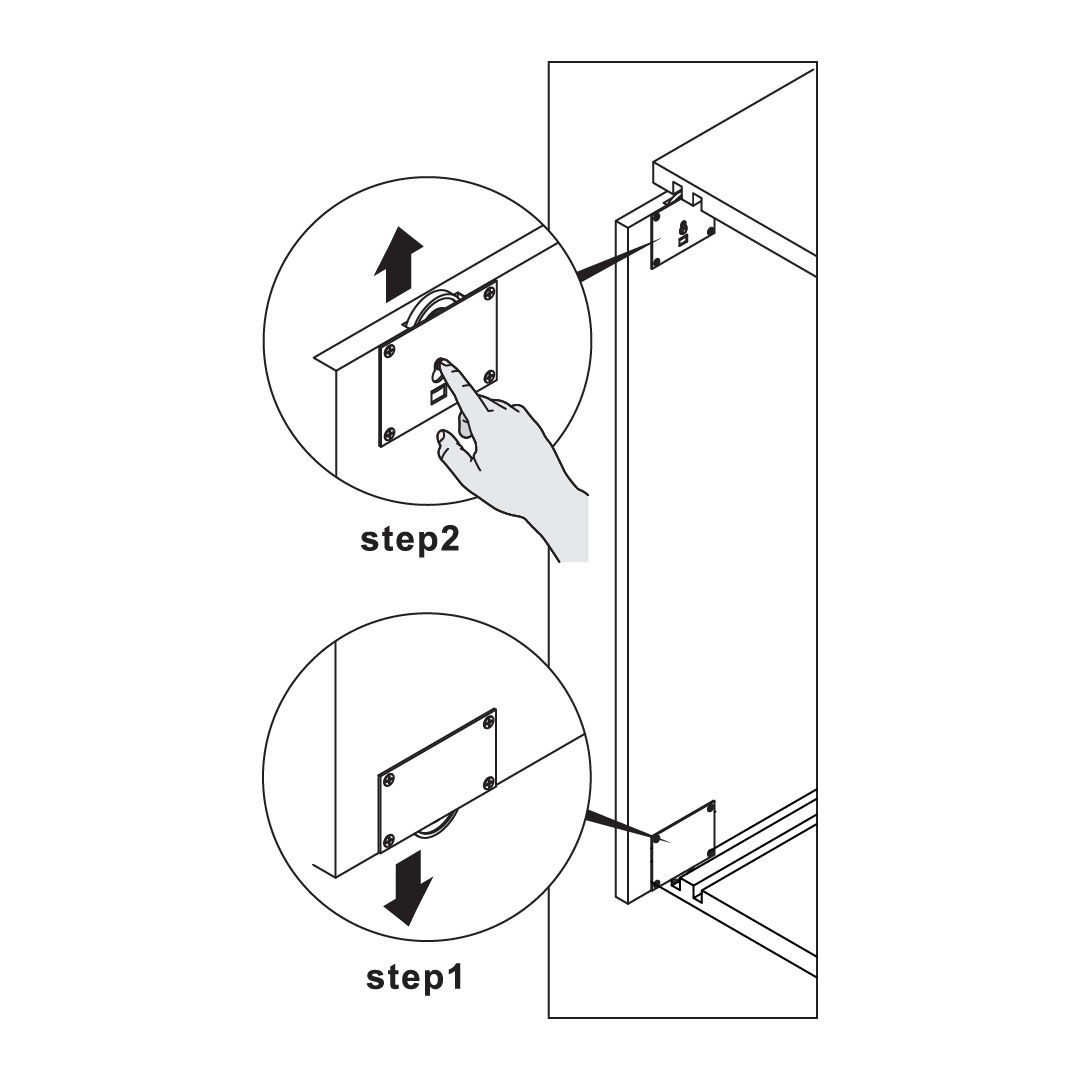 step2

step1