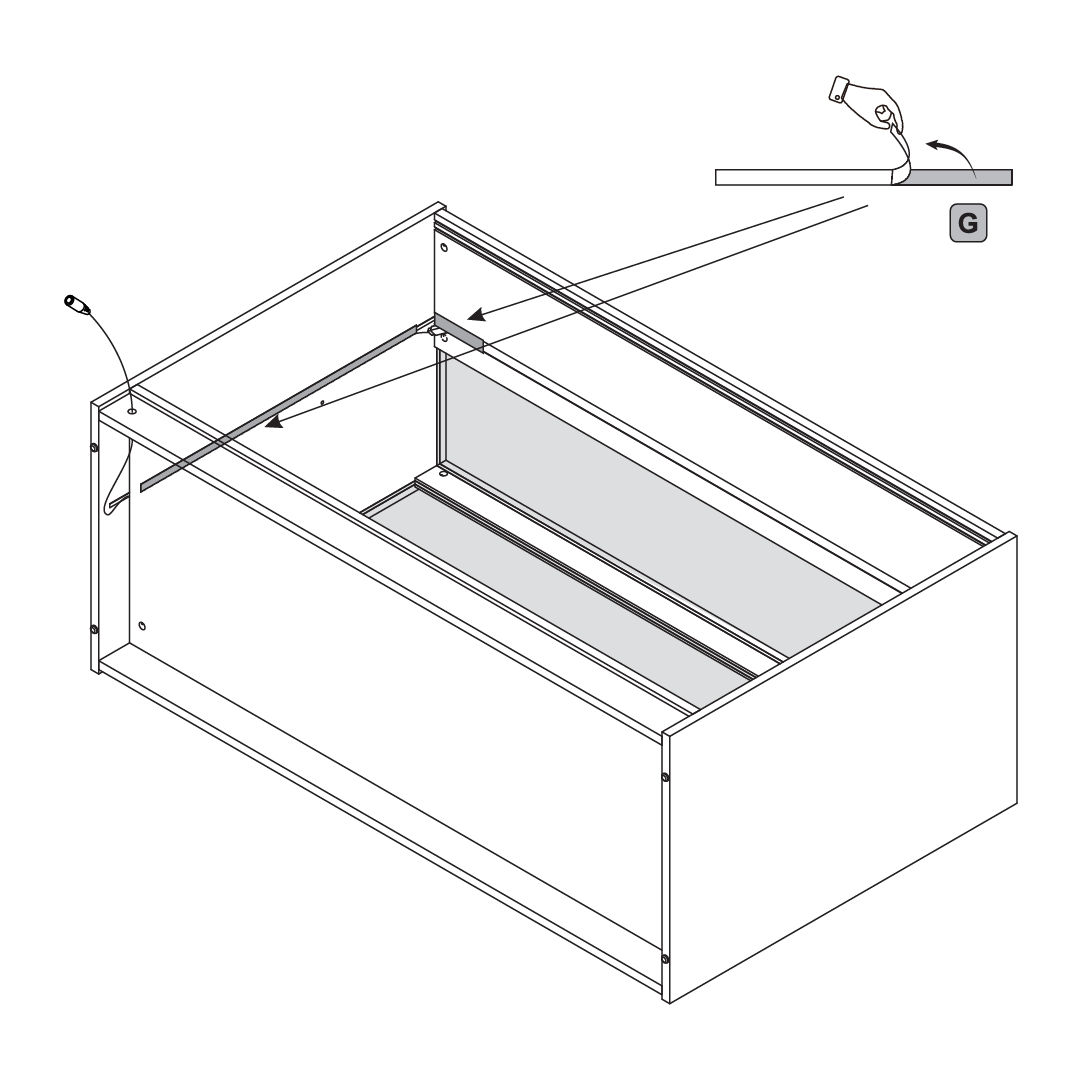 G