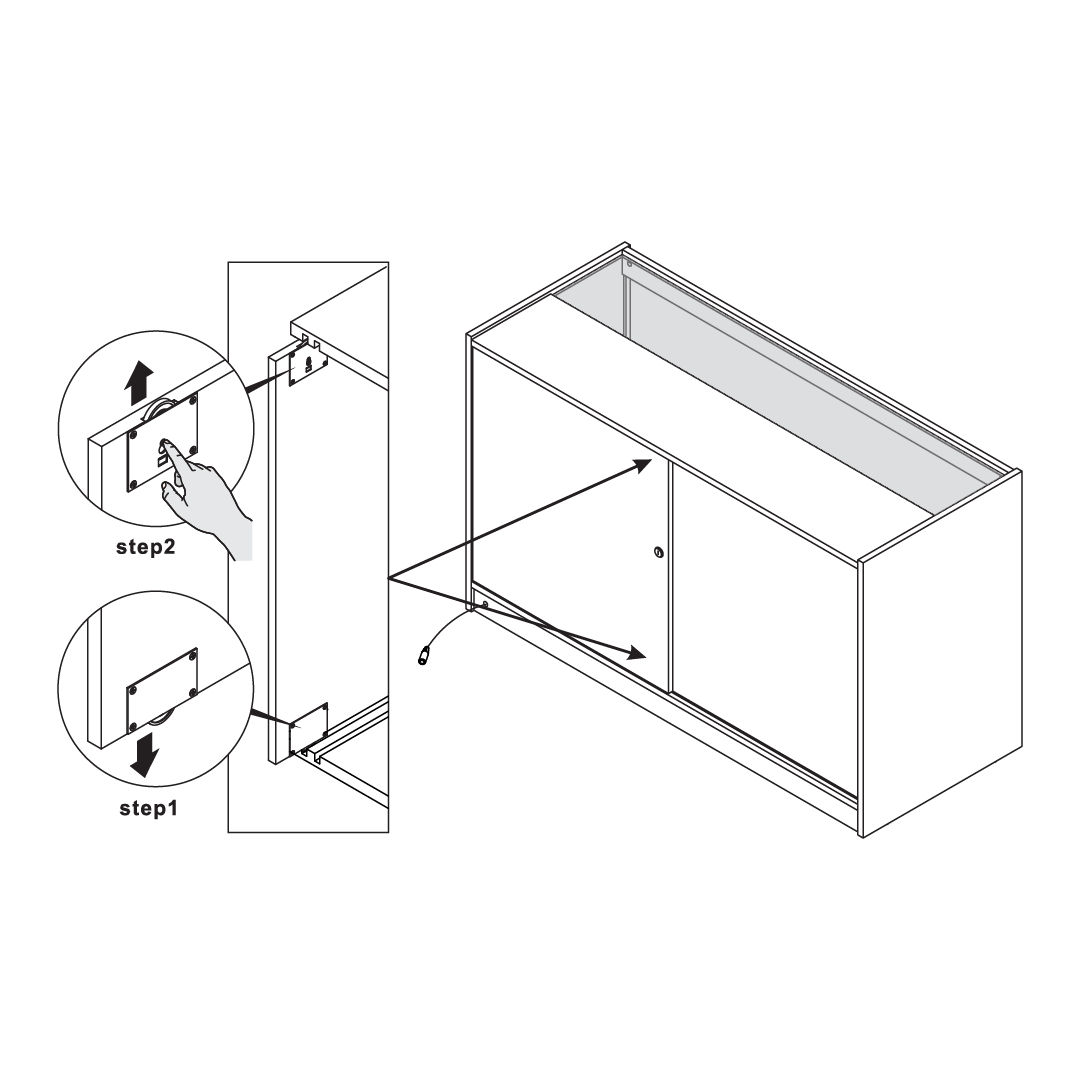 step2

step1