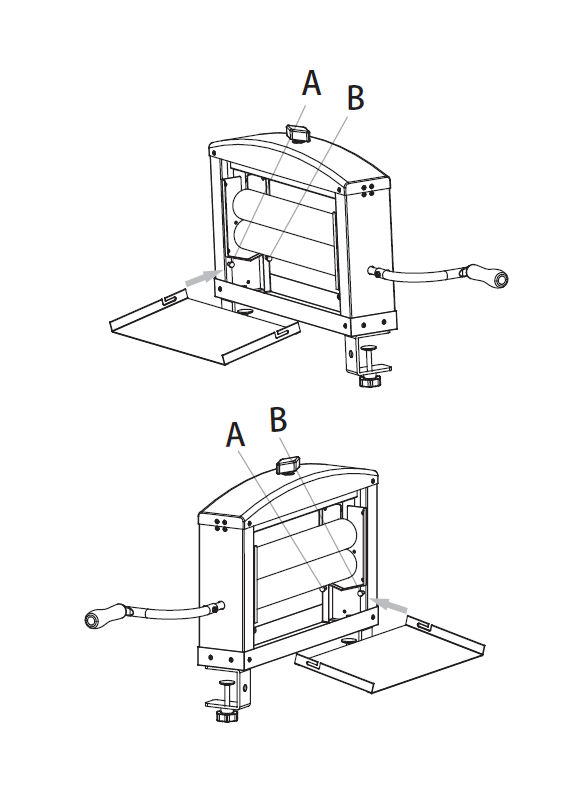 A
B

A
B