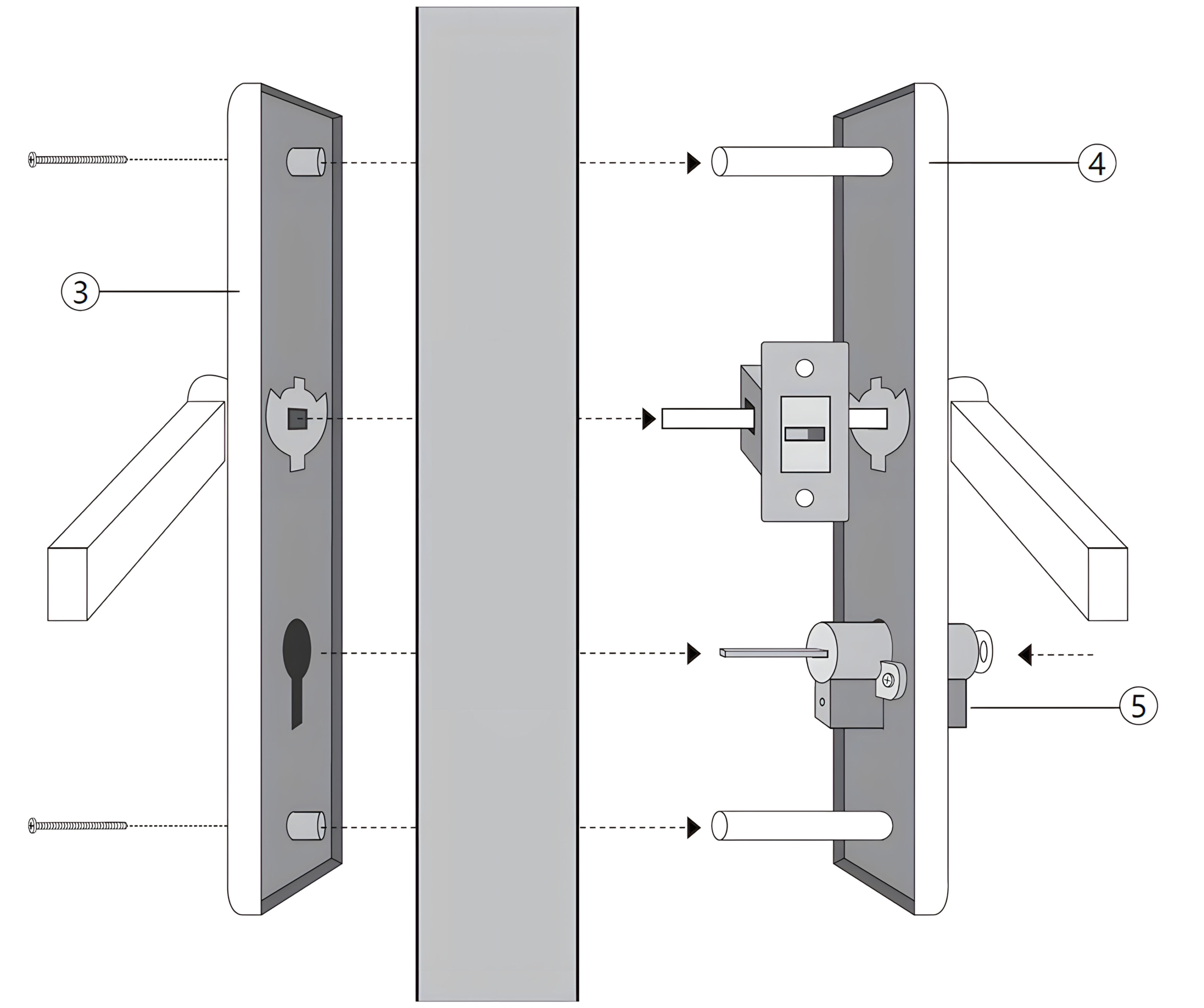 4

3

5