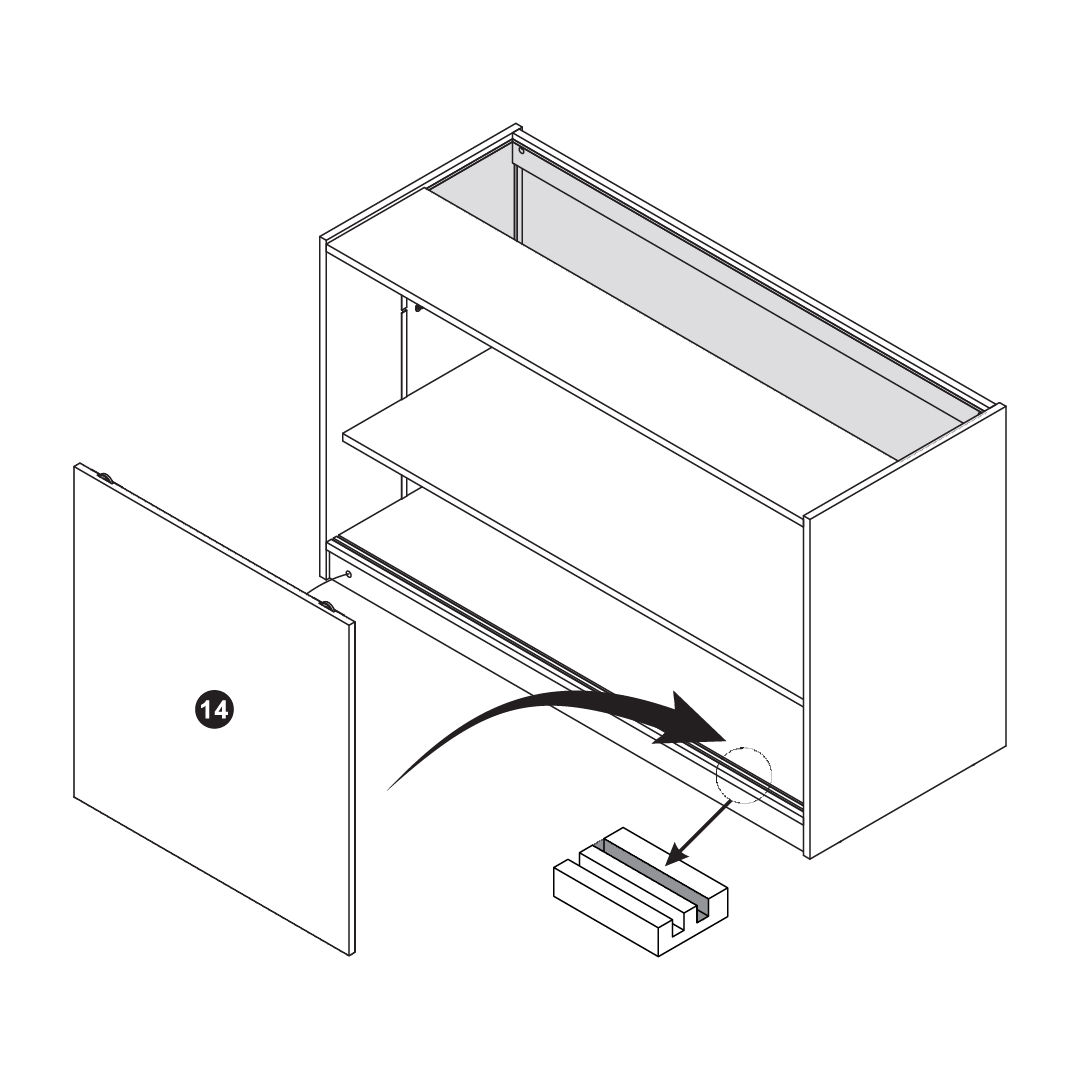 14