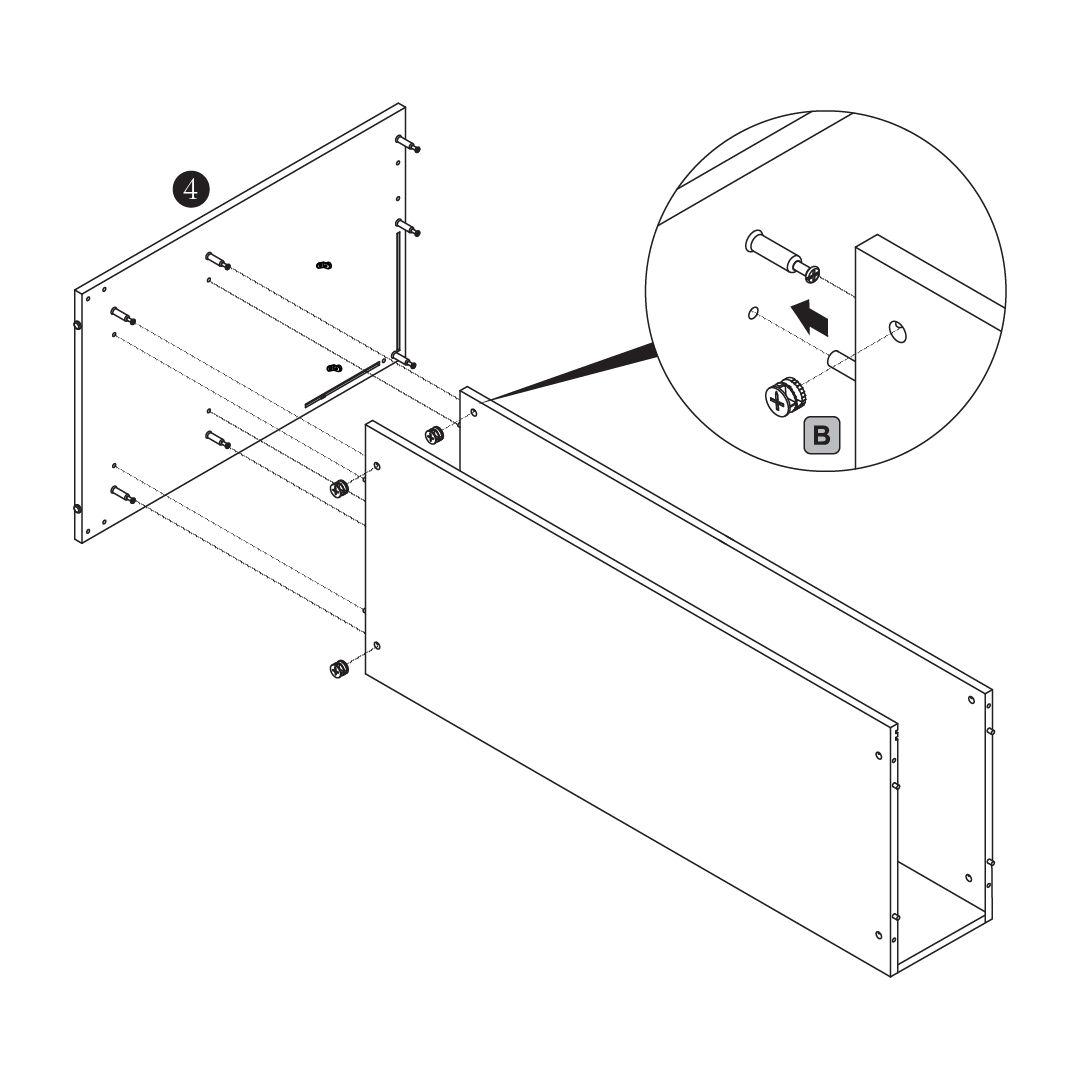 4

B