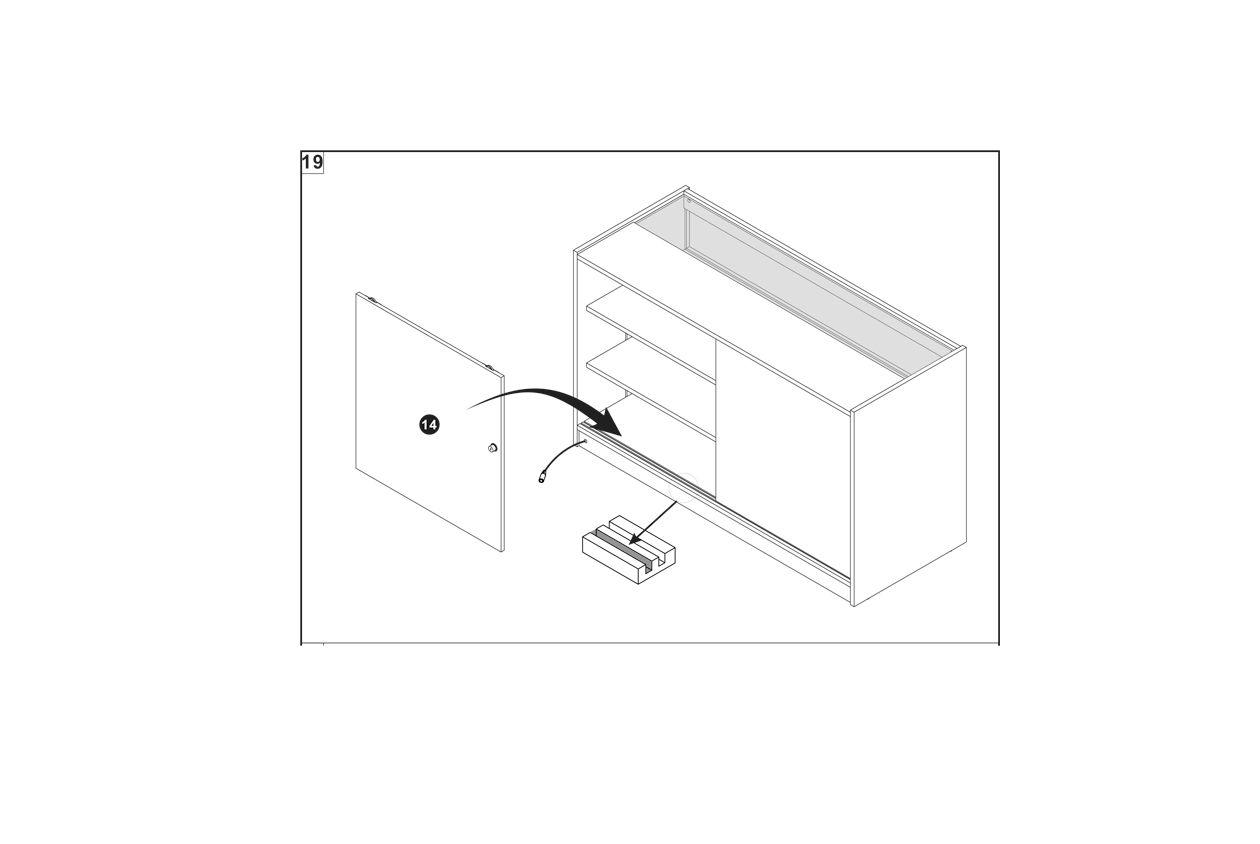 19

14