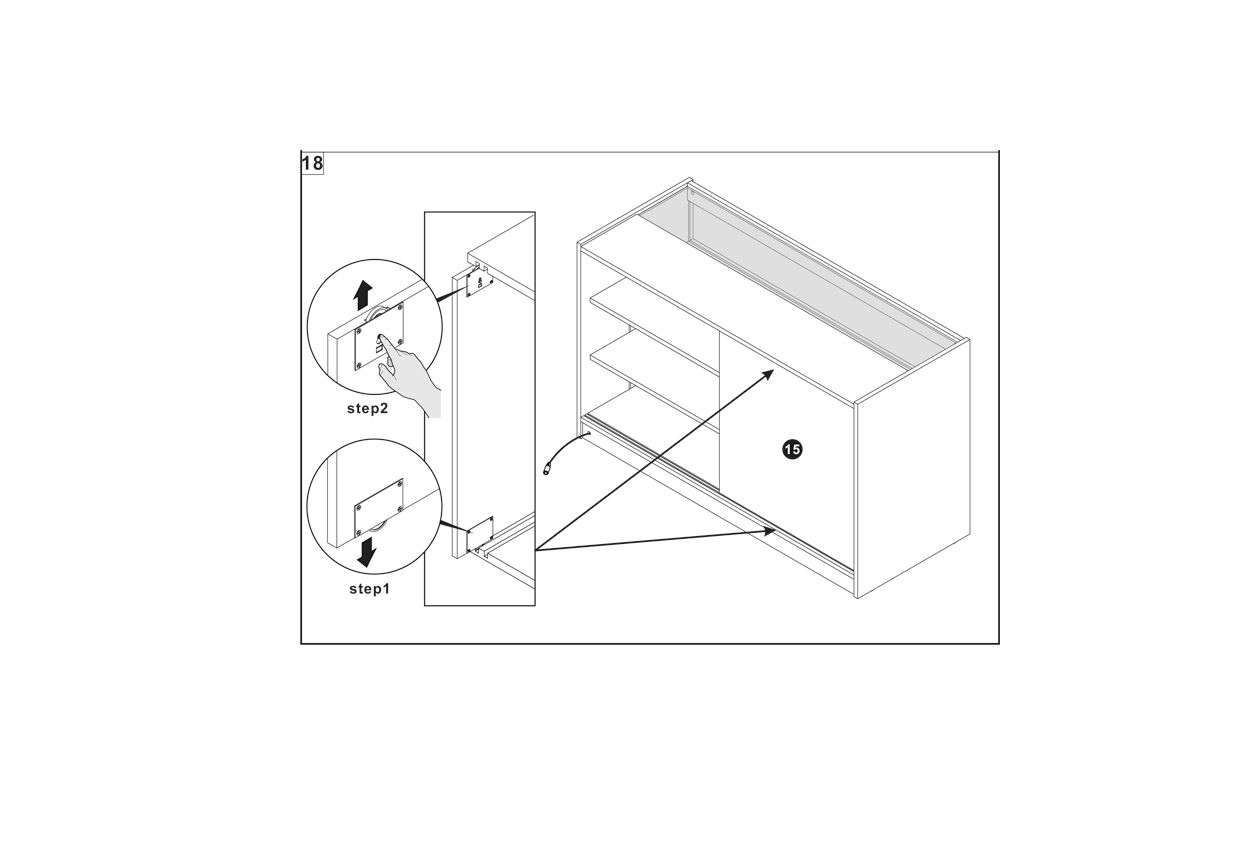 18

step2

step1

15