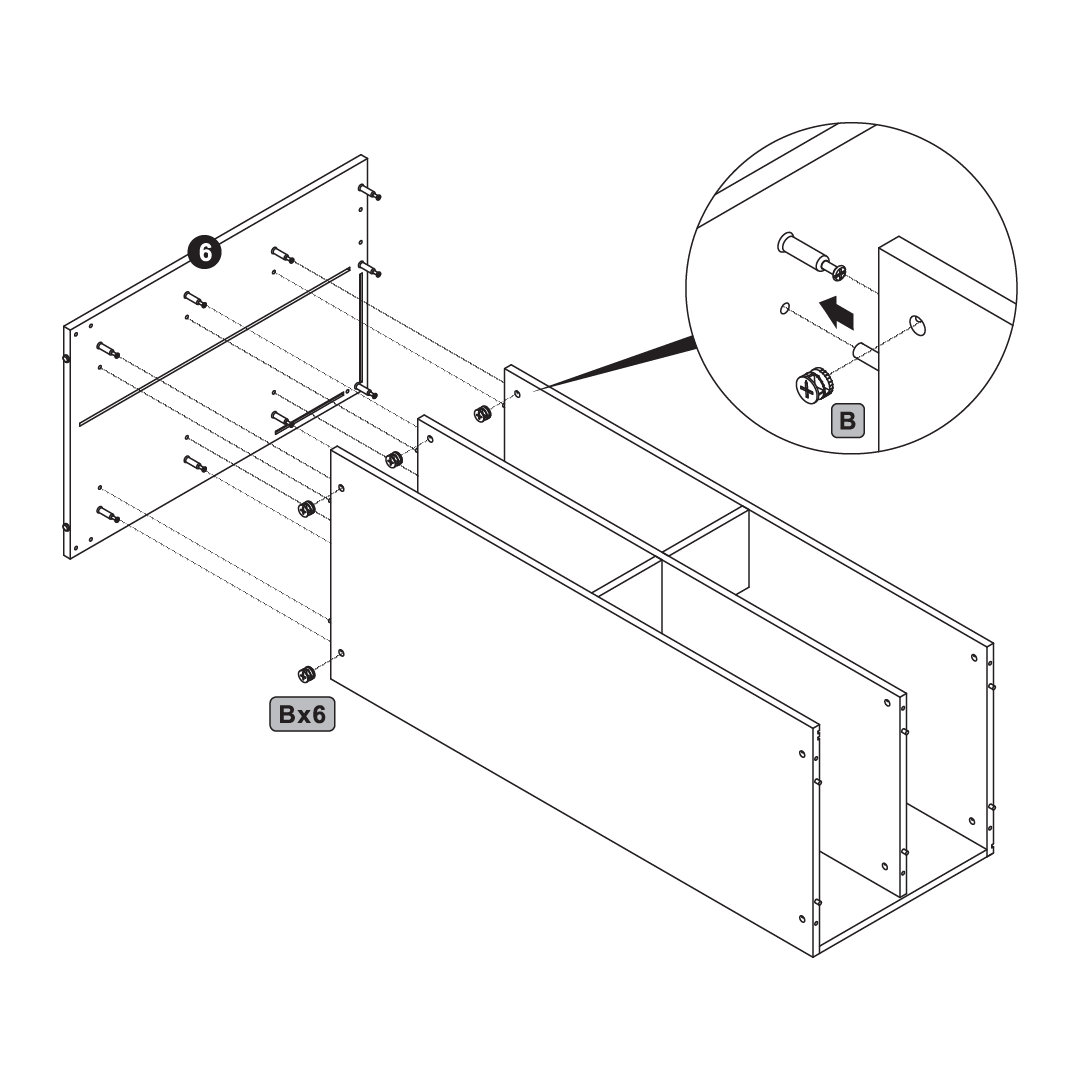 6

B

Bx6