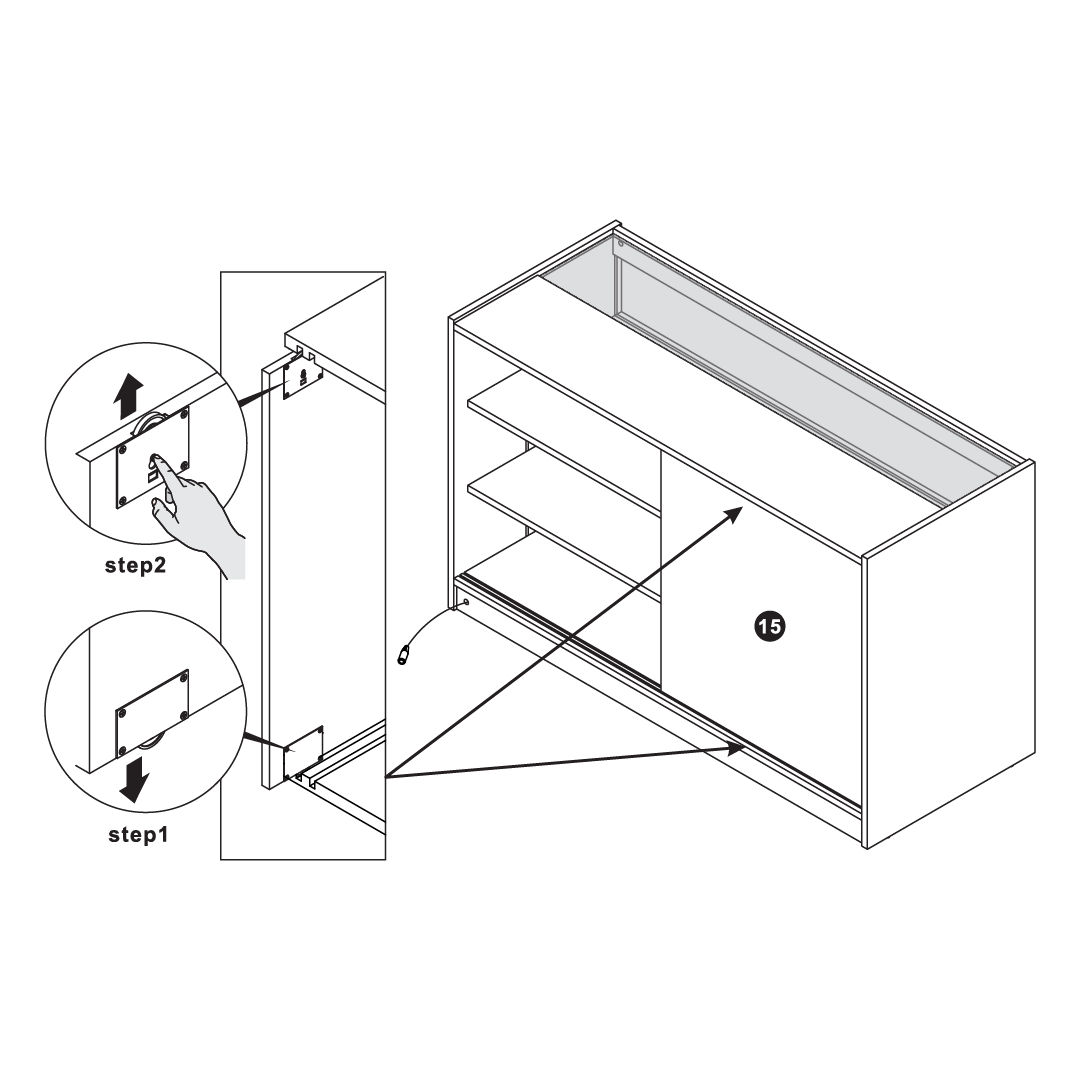 step2

step1

15