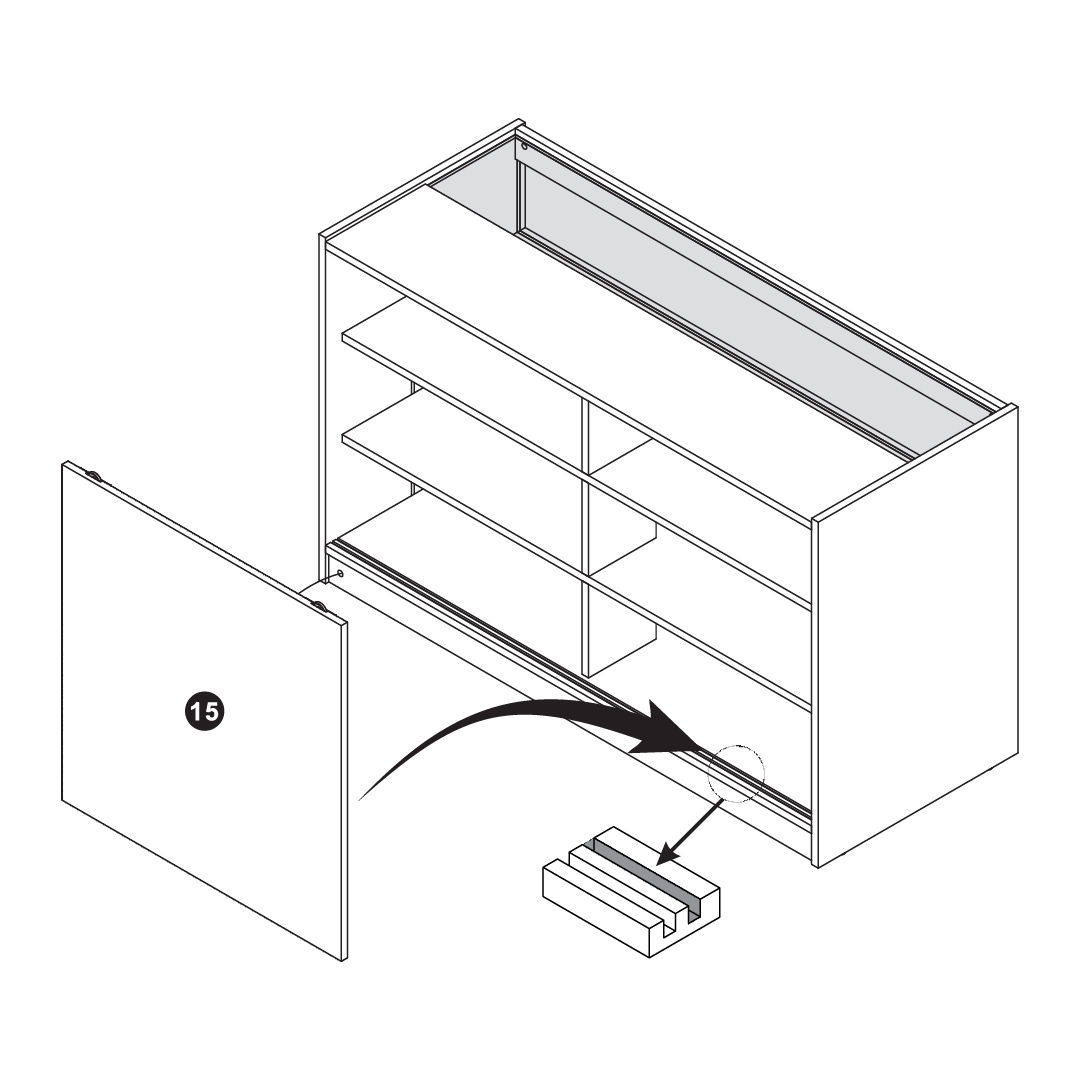 15