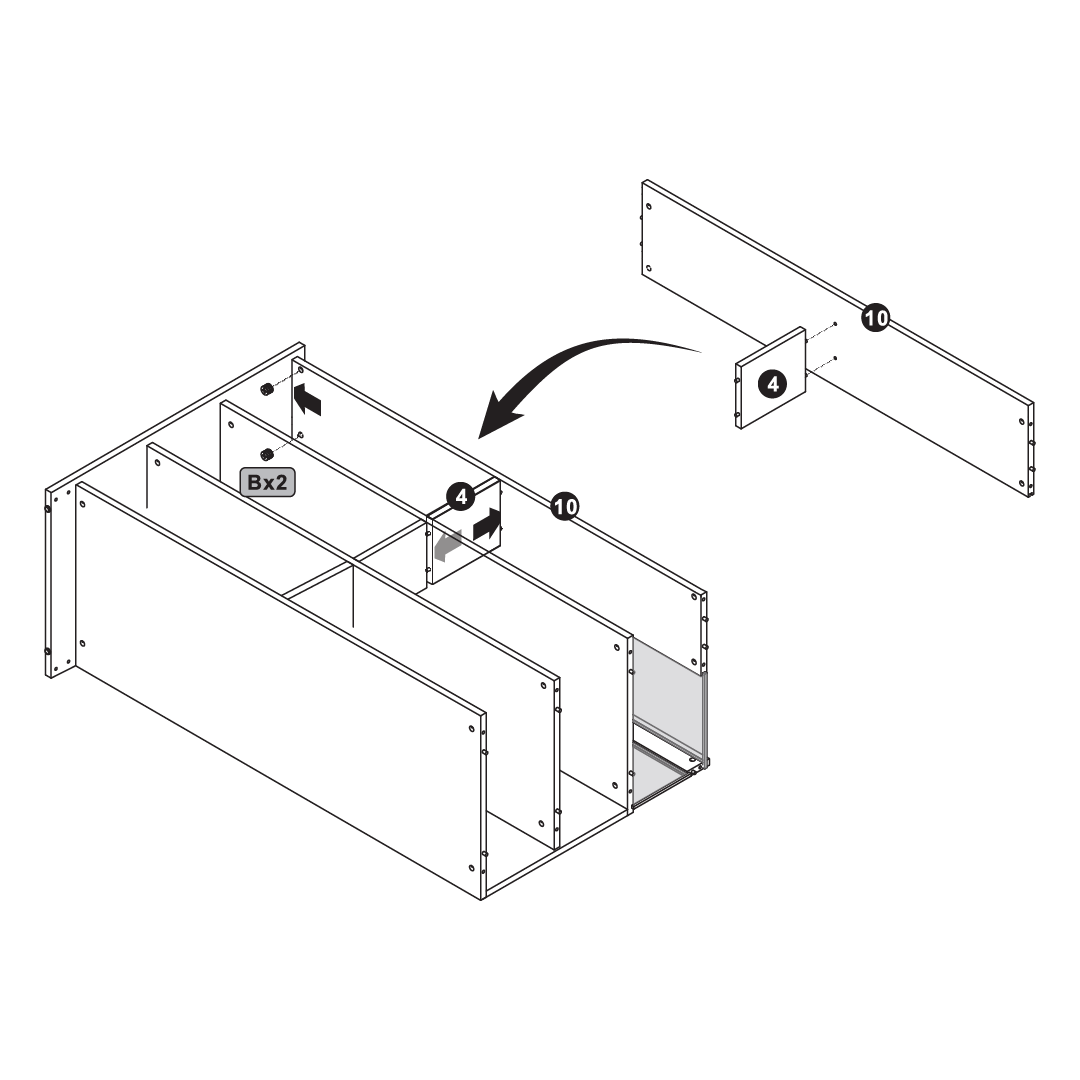 10
4
Bx2
4
10