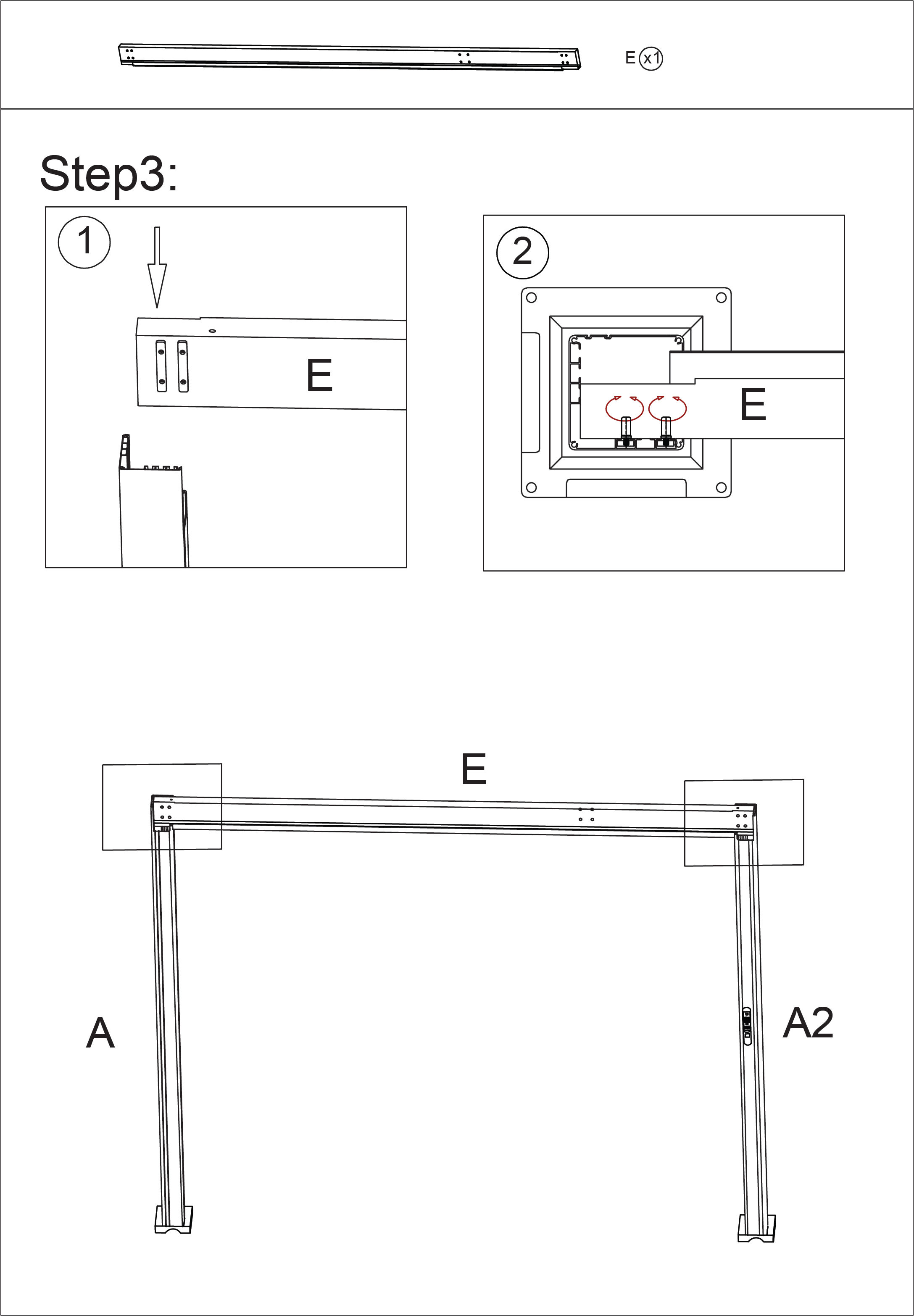 E x1

Step3:

1

E

2

E

E

A

A2