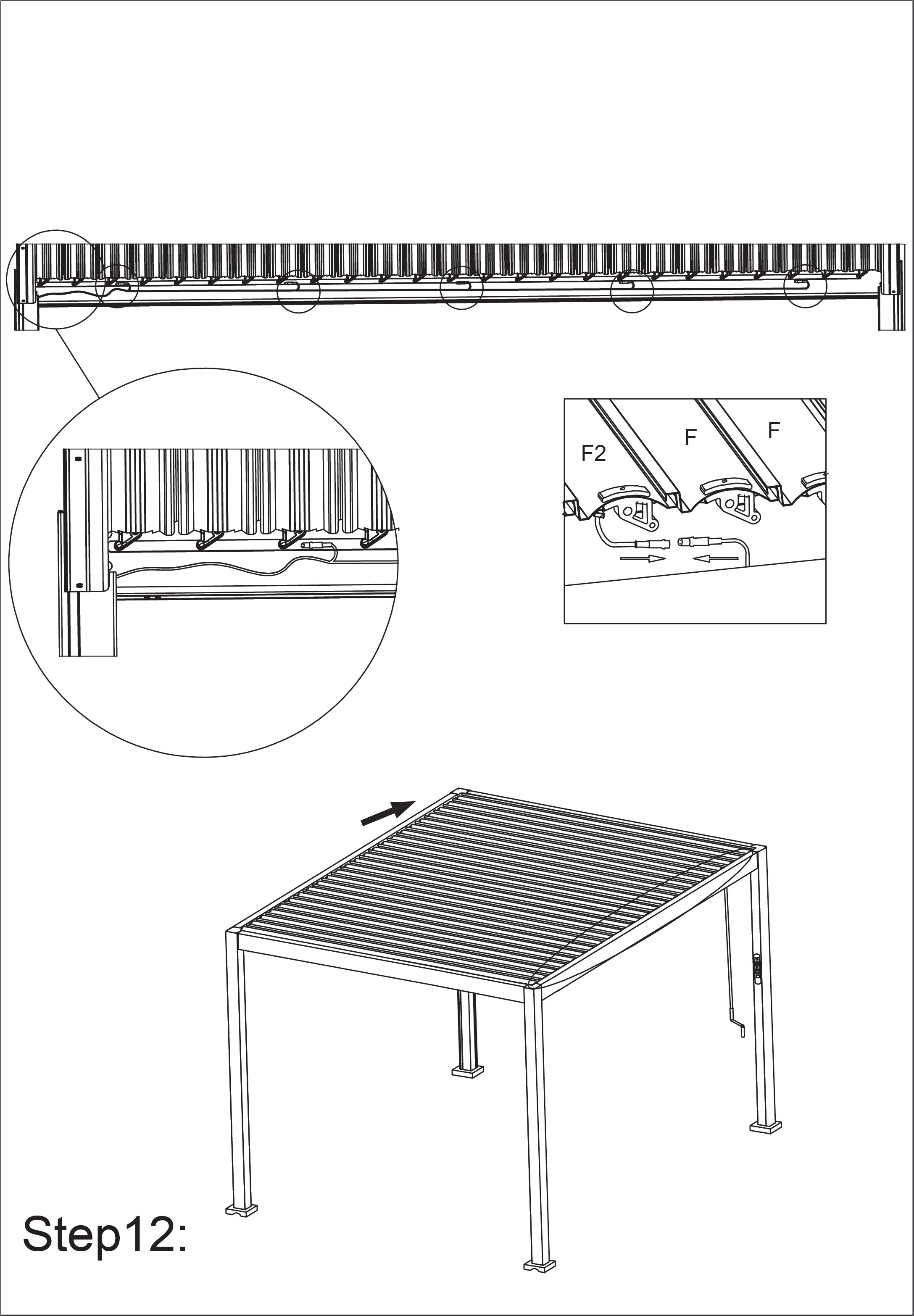 F2
F
F

Step12: