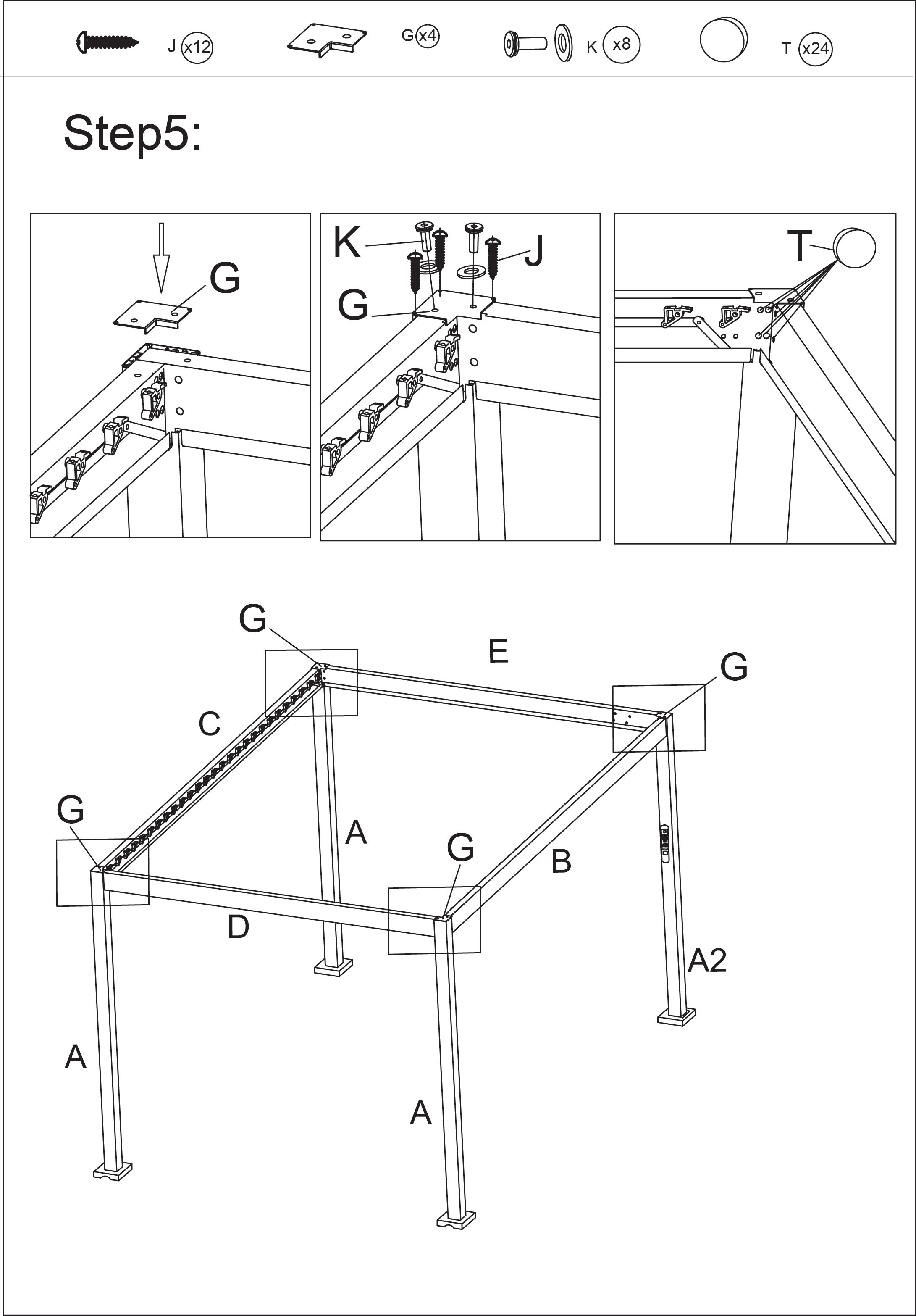 J x12
G x4
K x8
T x24

Step5:

G

K
J
G

T

G
E
G
C
G
A
G
B
D
A2
A
A