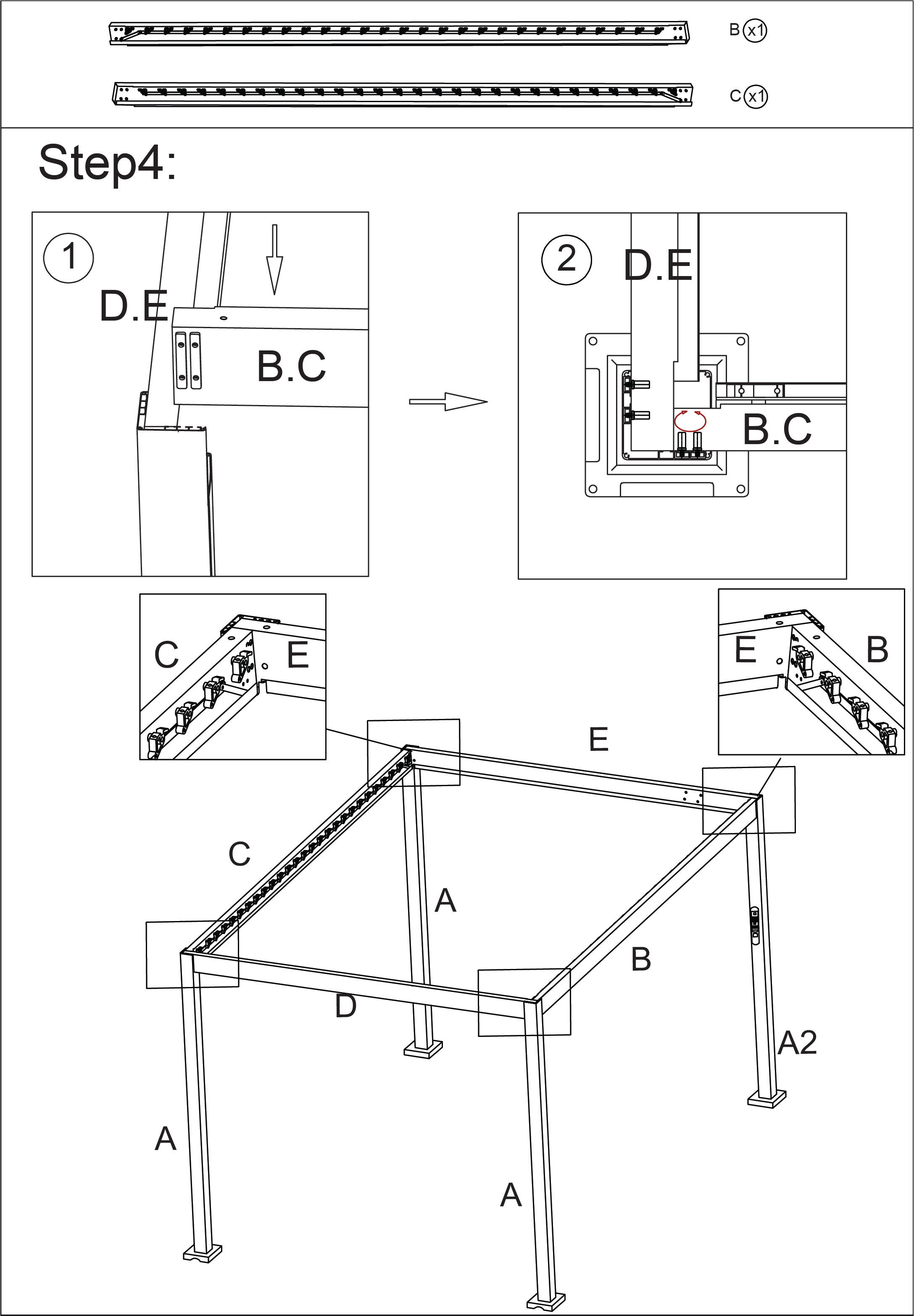 B x1

C x1

Step4:

1

D.E

B.C

2

D.E

B.C

C

E

E

B

E

C

A

B

D

A2

A

A