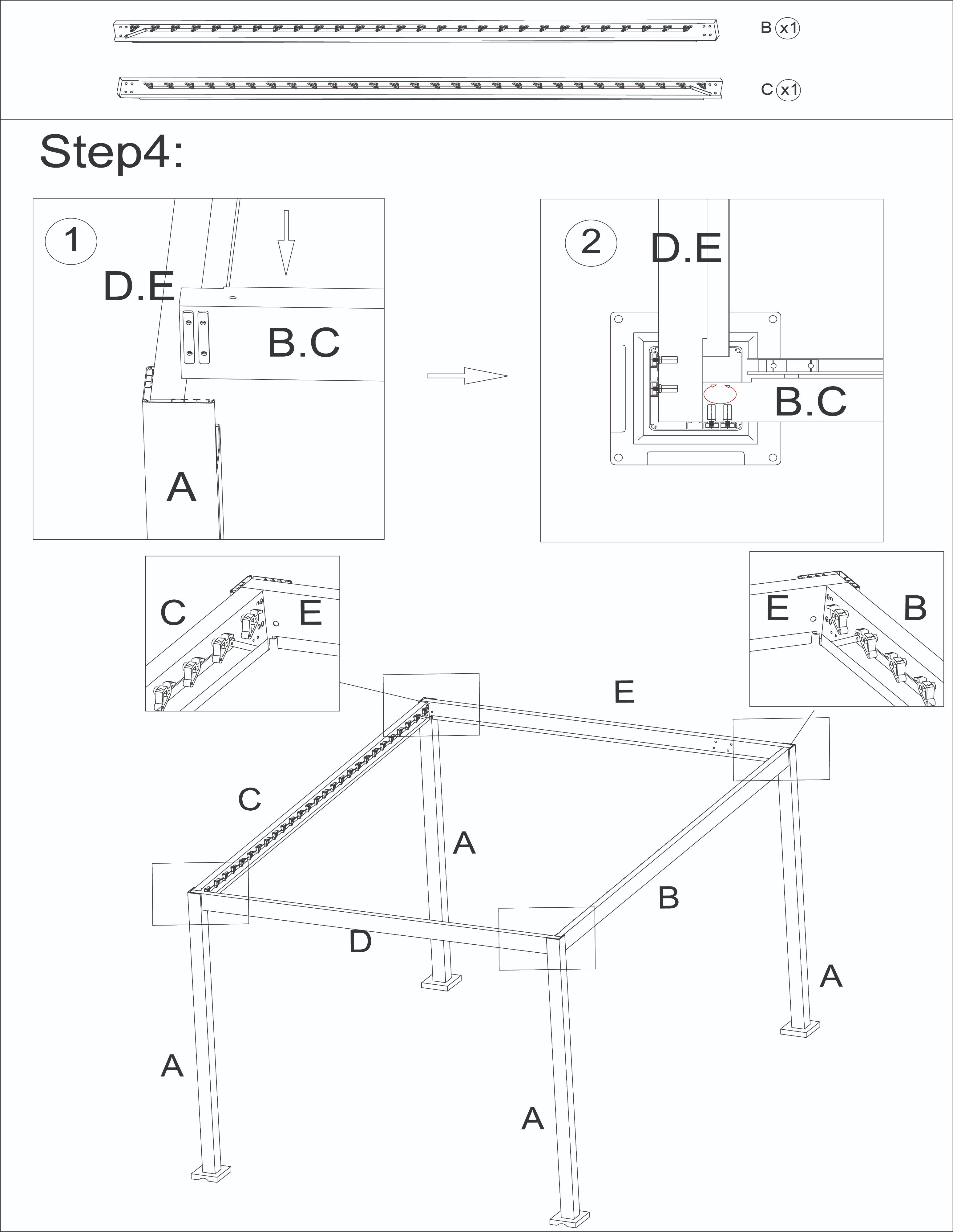 B x1

C x1

Step4:

1

D.E

B.C

A

2

D.E

B.C

C

E

E

B

E

C

A

B

D

A

A

A