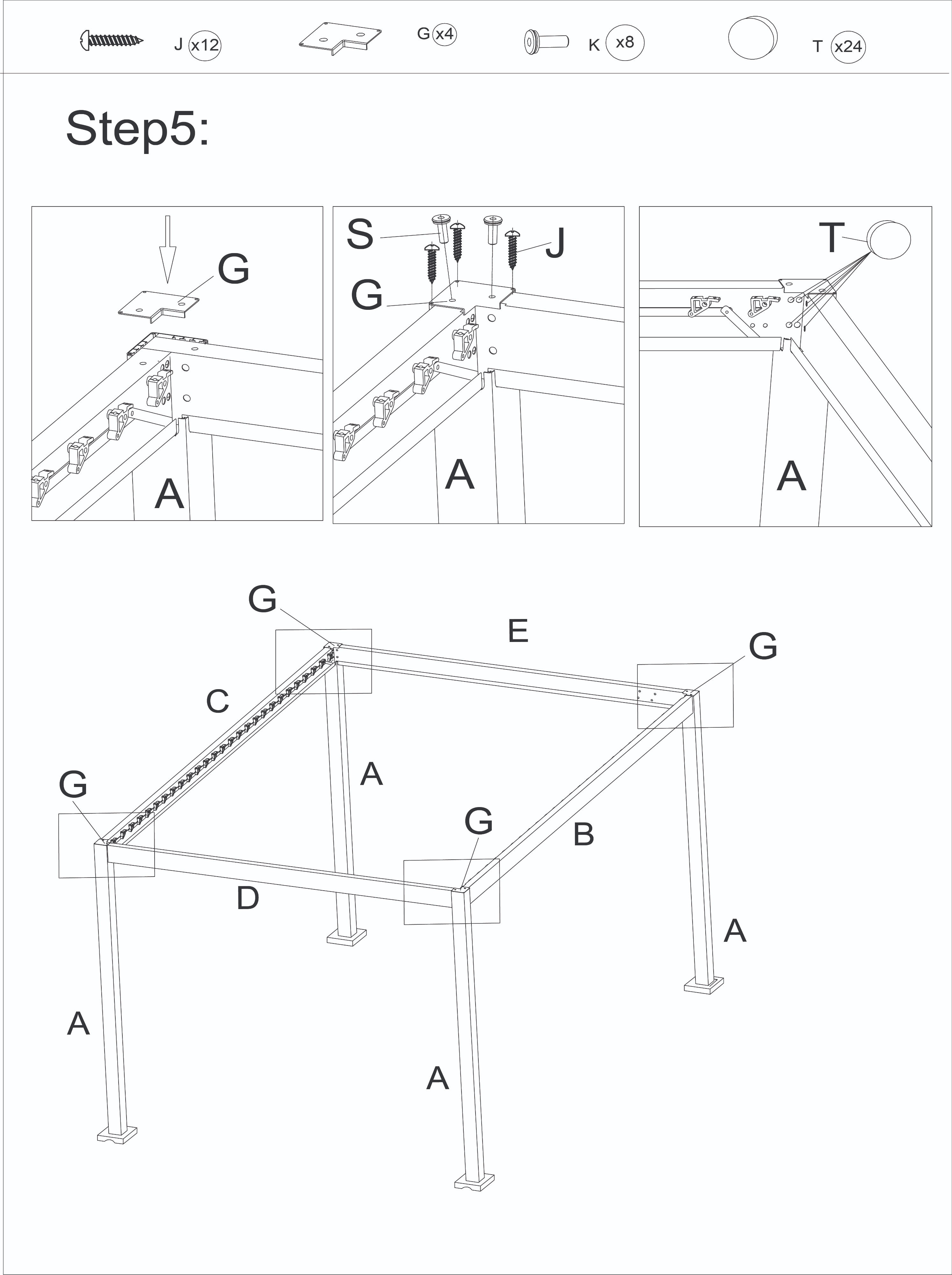 J x12 G x4 K x8 T x24

Step5:

G
A

S
J
G
A

T
A

G
E
G
C
A
G
G
B
D
A
A
A