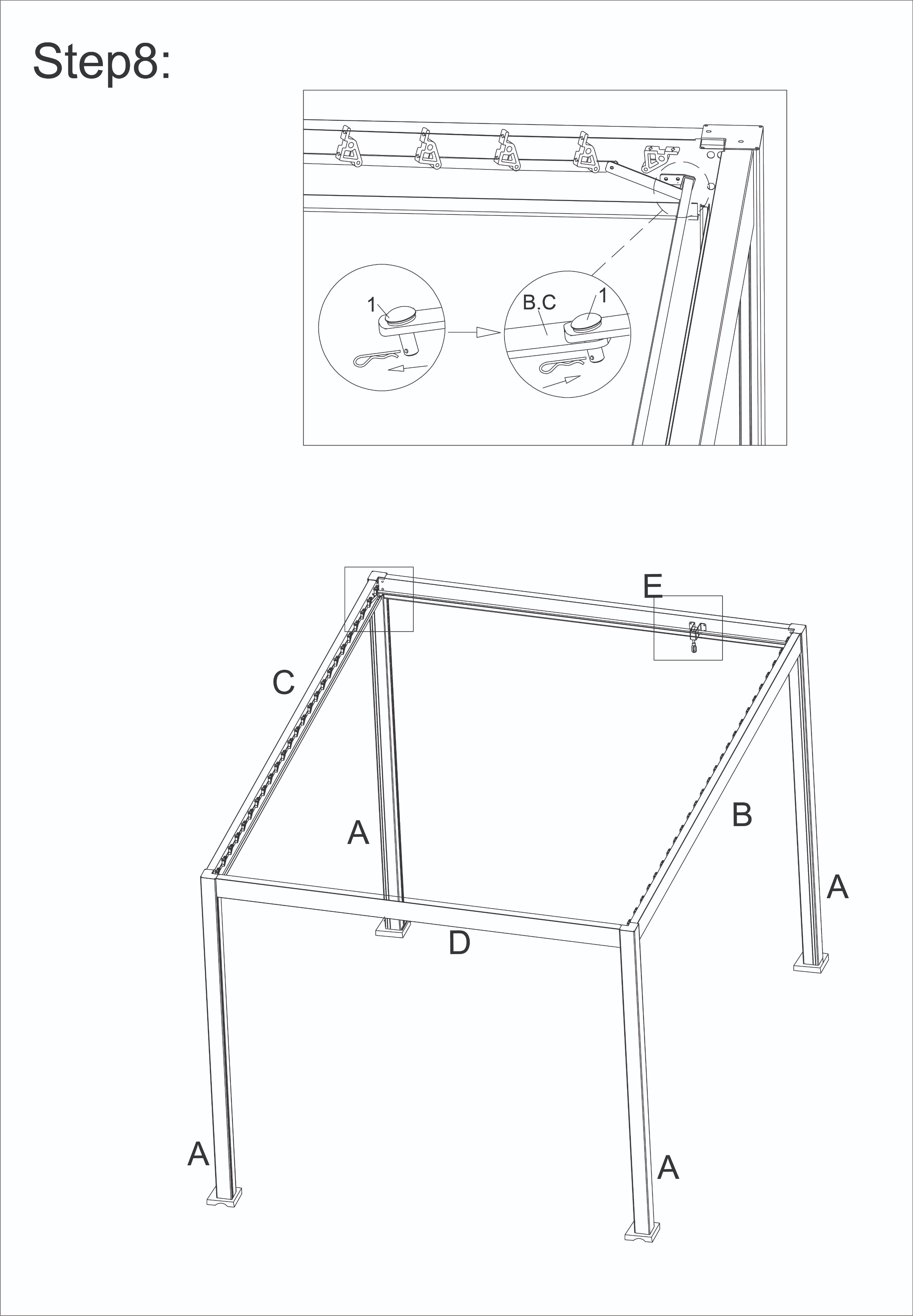 Step8:

1

B.C

1

E

C

A

B

A

D

A

A