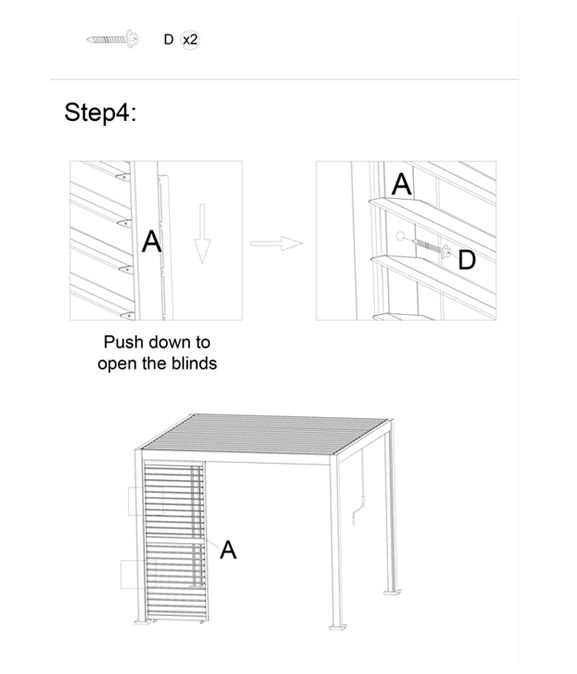 D x2

Step4:

A

A

D

Push down to open the blinds

A