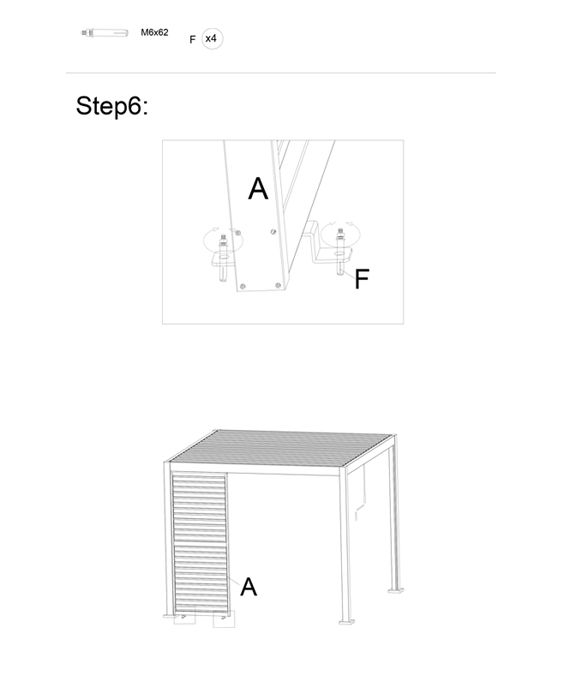 M6x62

F x4

Step6:

A

F

A