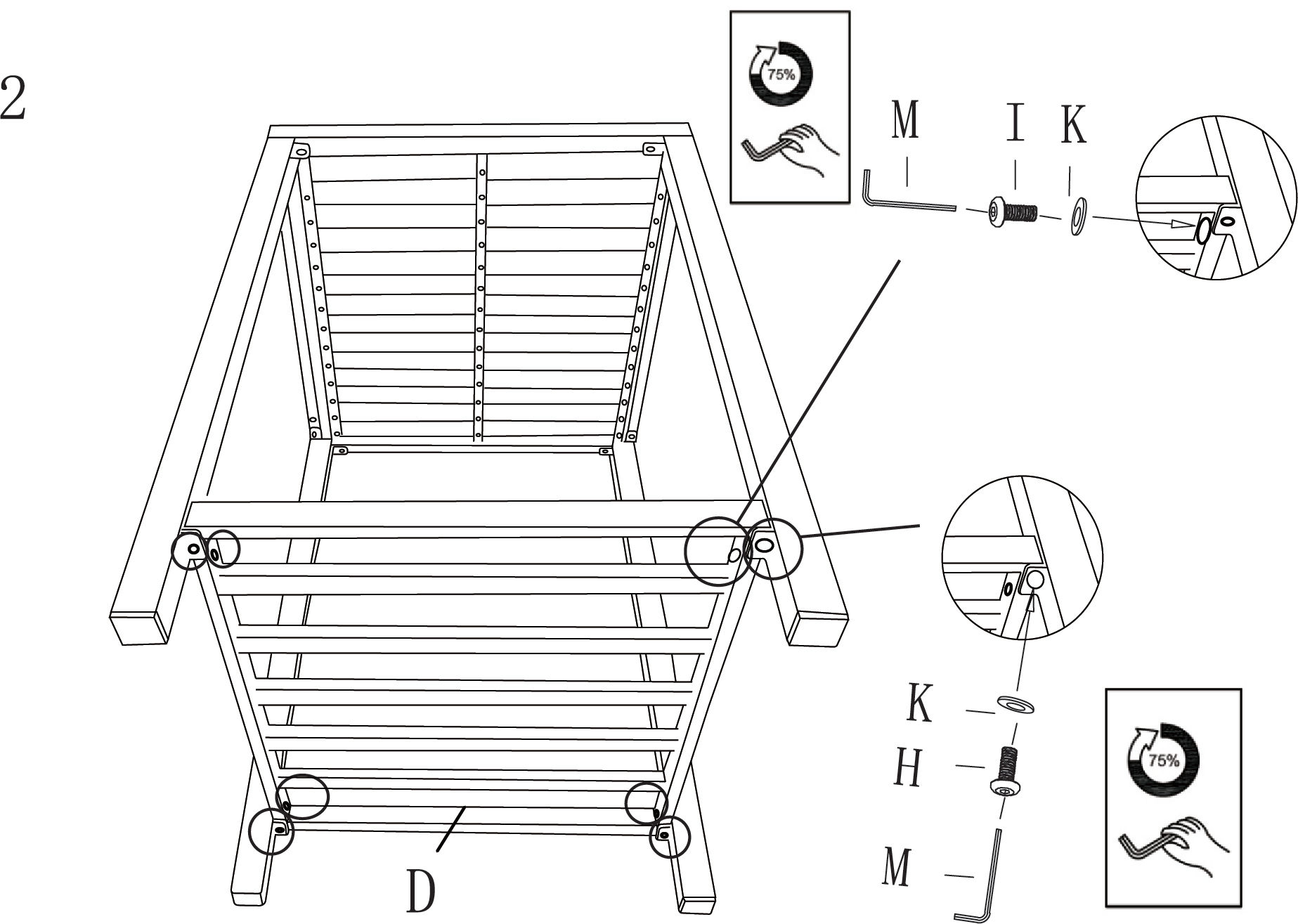 2

75%

M I K

K
H
M

75%

D