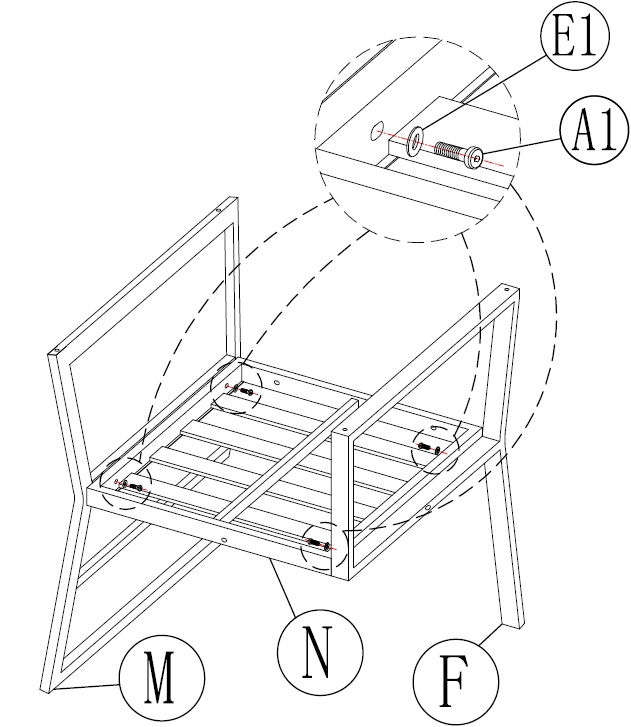 E1
A1
M
N
F