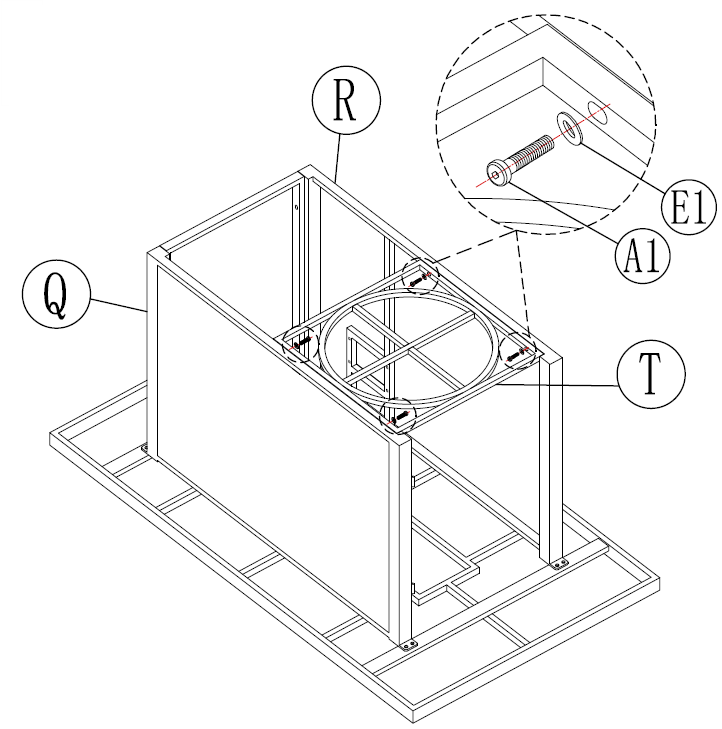 R
E1
A1
Q
T