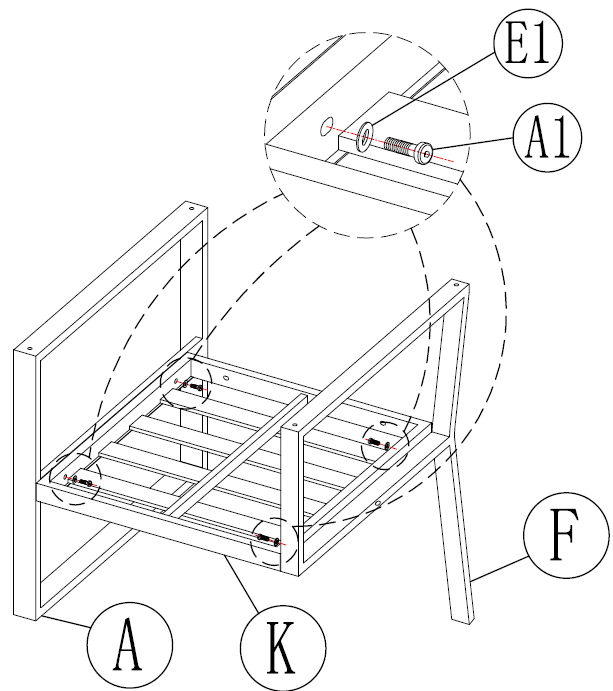 E1
A1
F
A
K