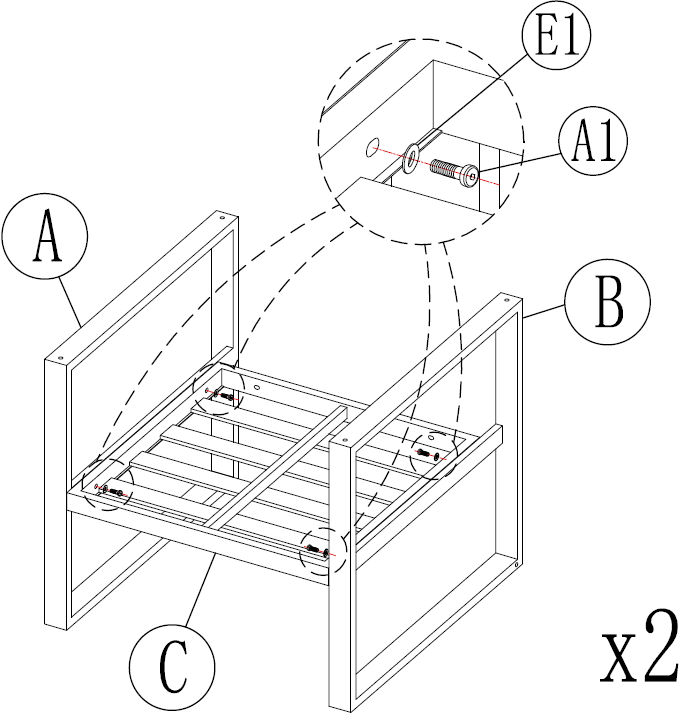 E1

A1

A

B

C

x2