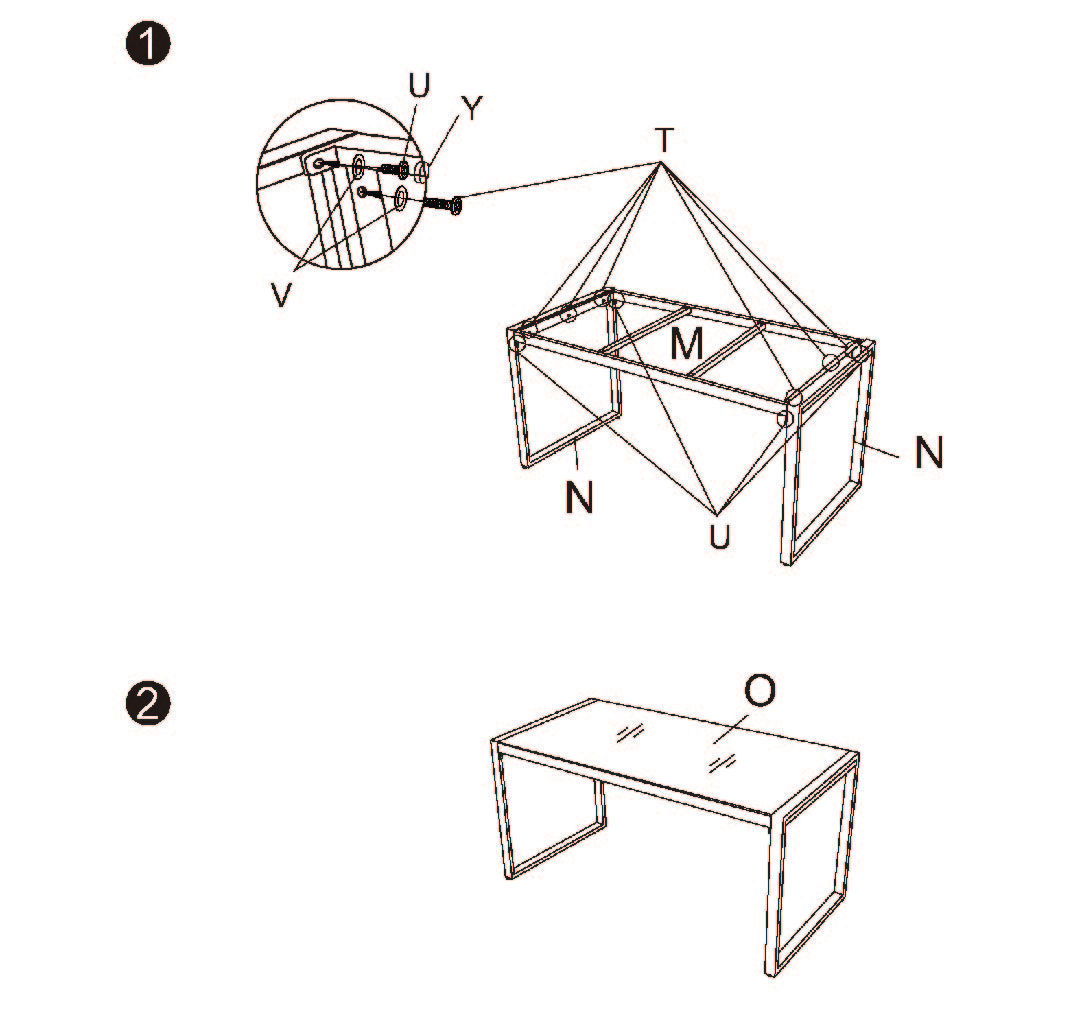 1

U
Y
T
V
M
N
N
U

2

O