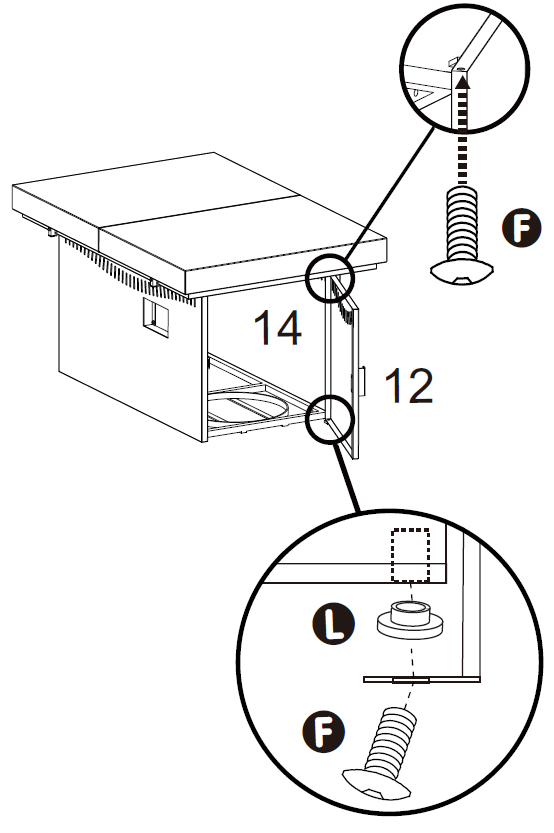 F
14
12
L
F