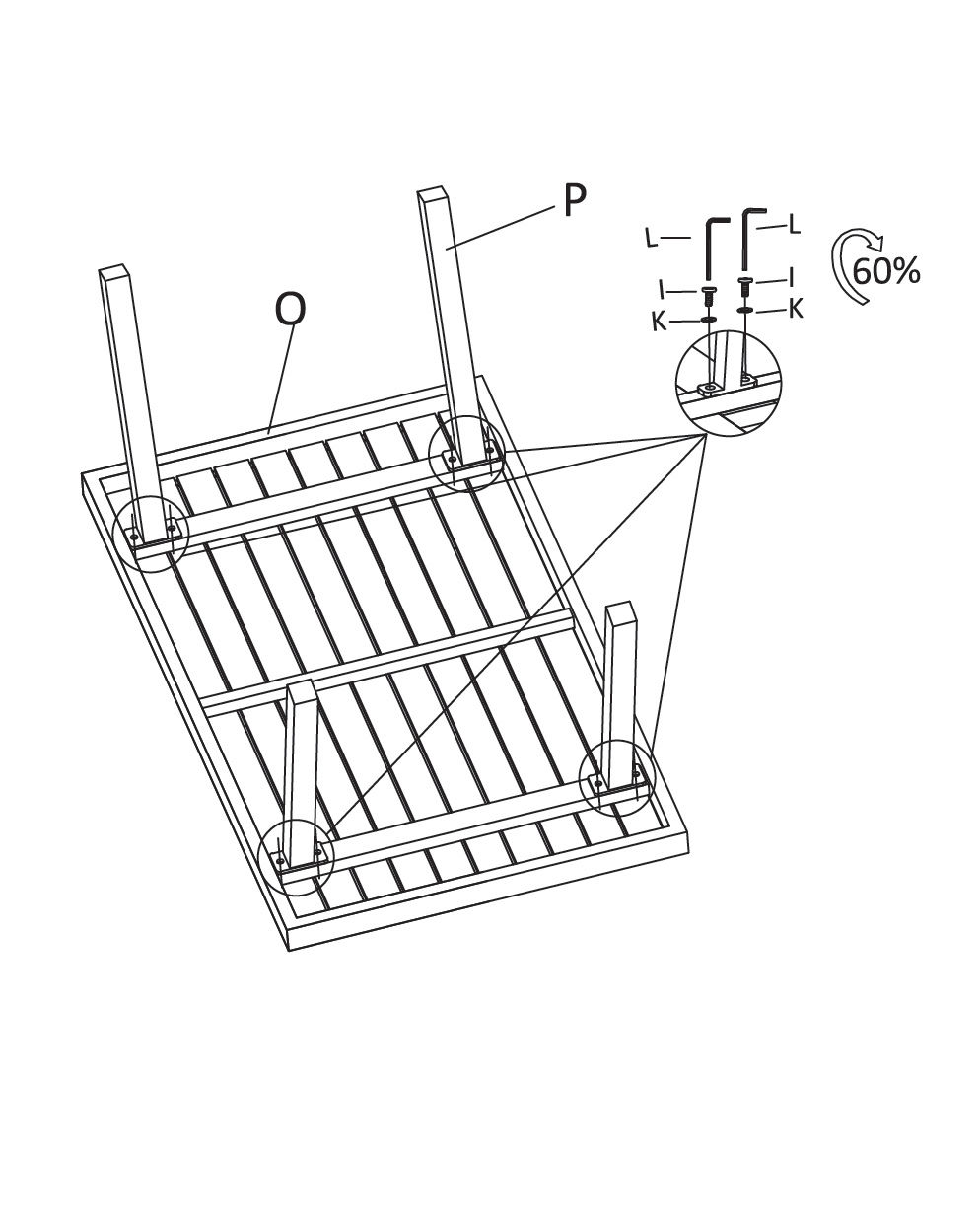 P
O
L
L
I
I
K
K
60%