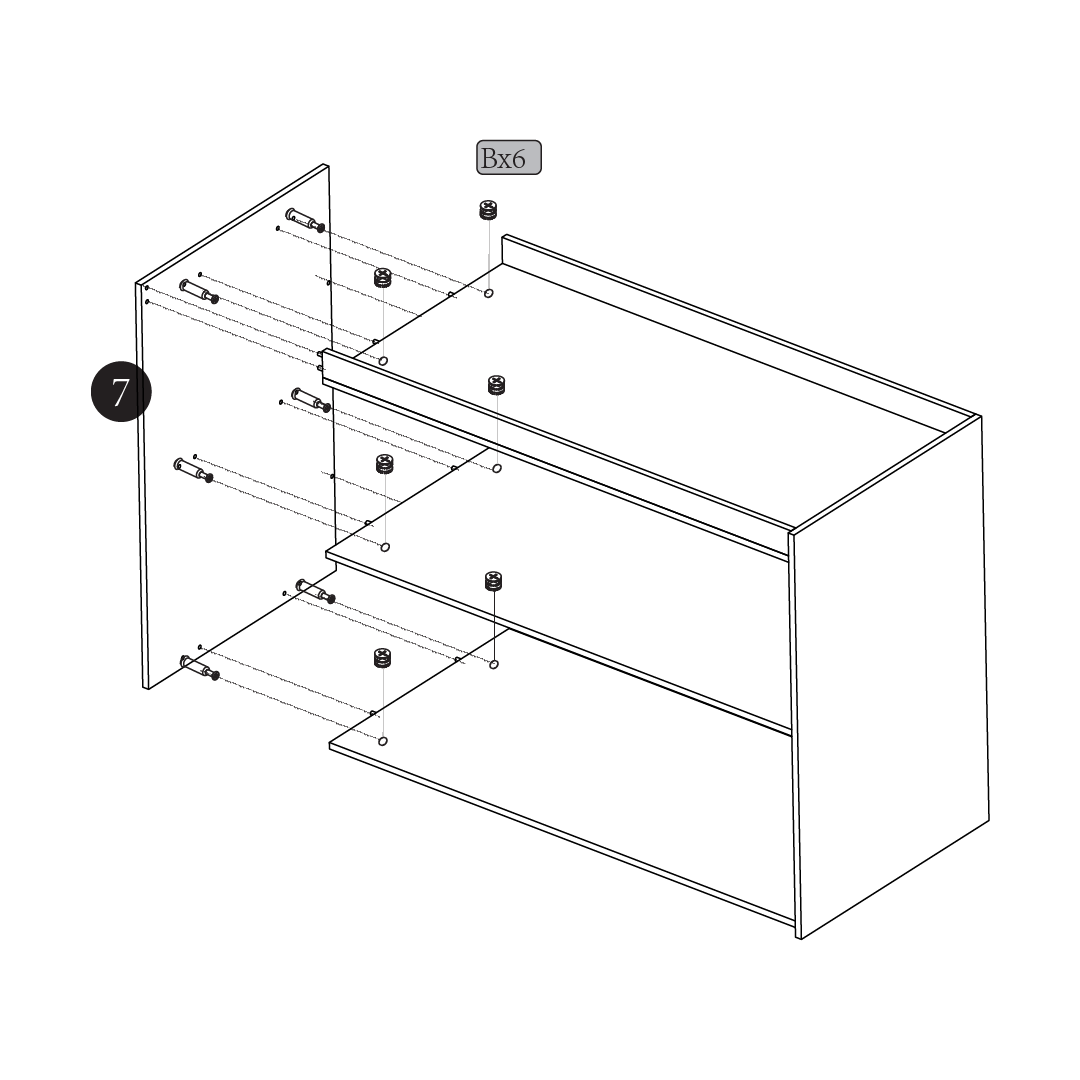 Bx6

7